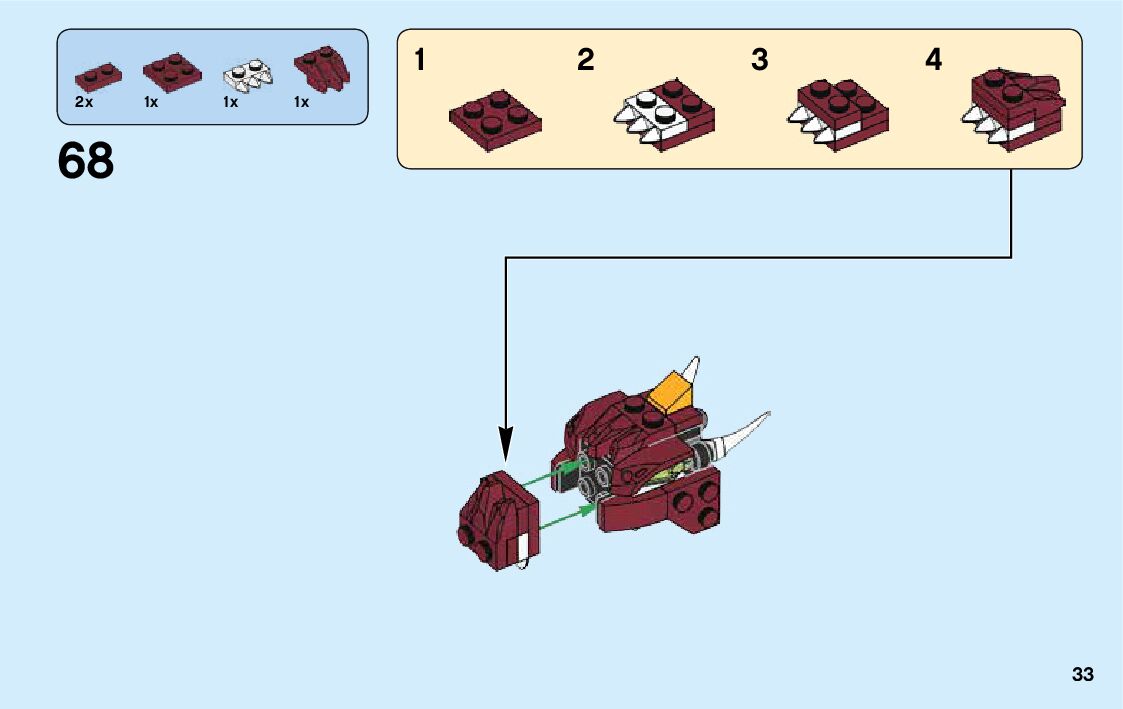 2x 1x 1x 1x

68

1 2 3 4

33