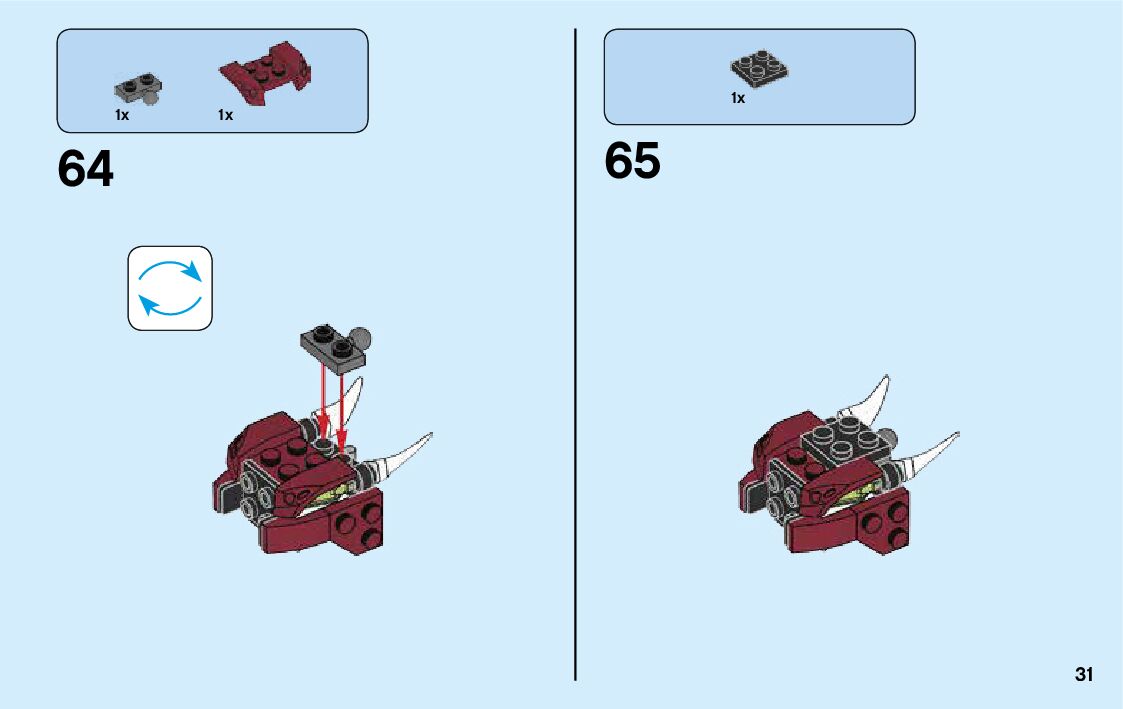 1x 1x

64

1x

65

31