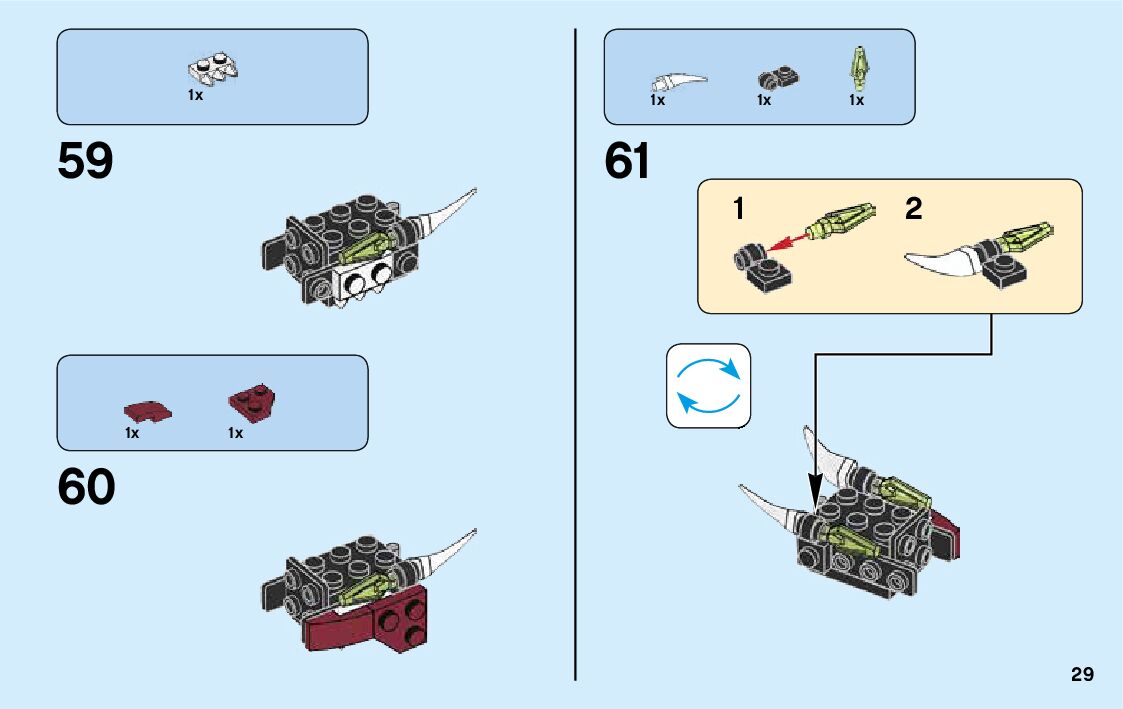 1x

59

1x 1x

60

1x 1x 1x

61

1 2

29