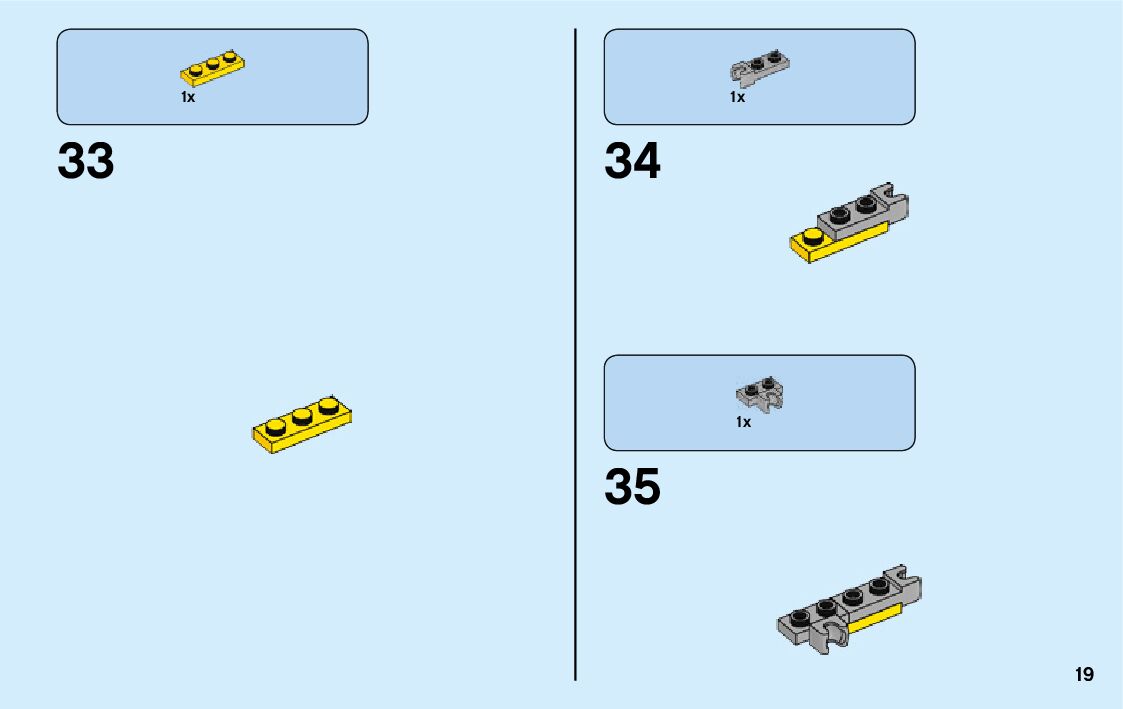 1x

33

1x

34

1x

35

19