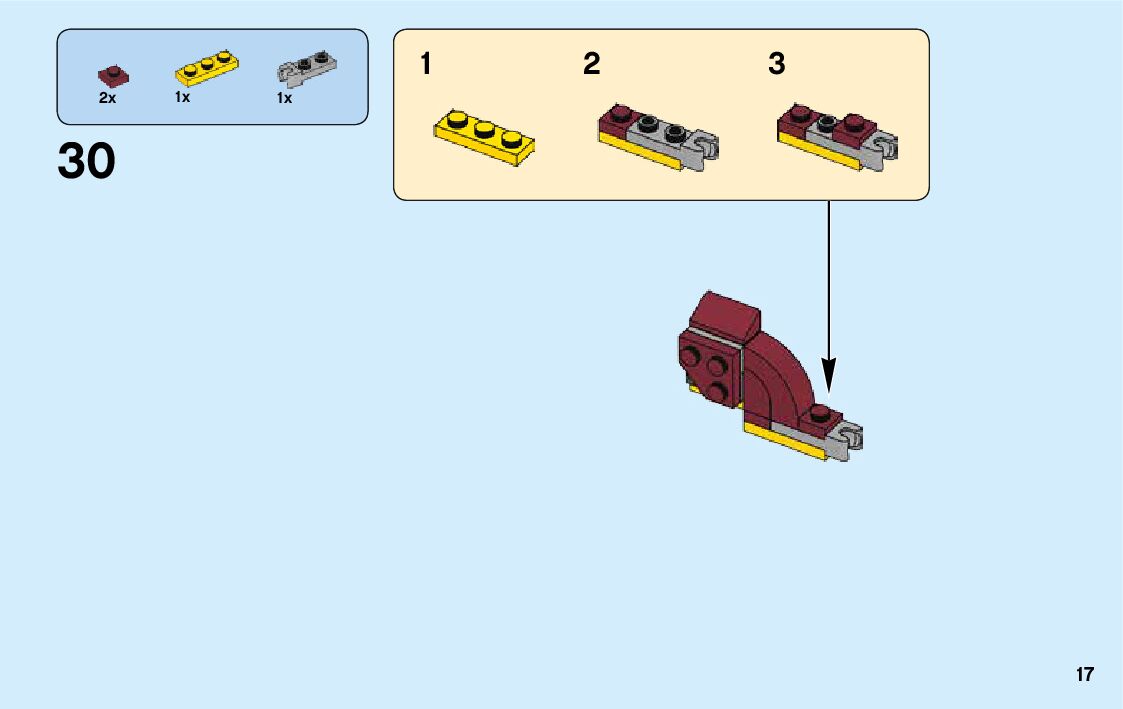 2x 1x 1x

30

1 2 3

17