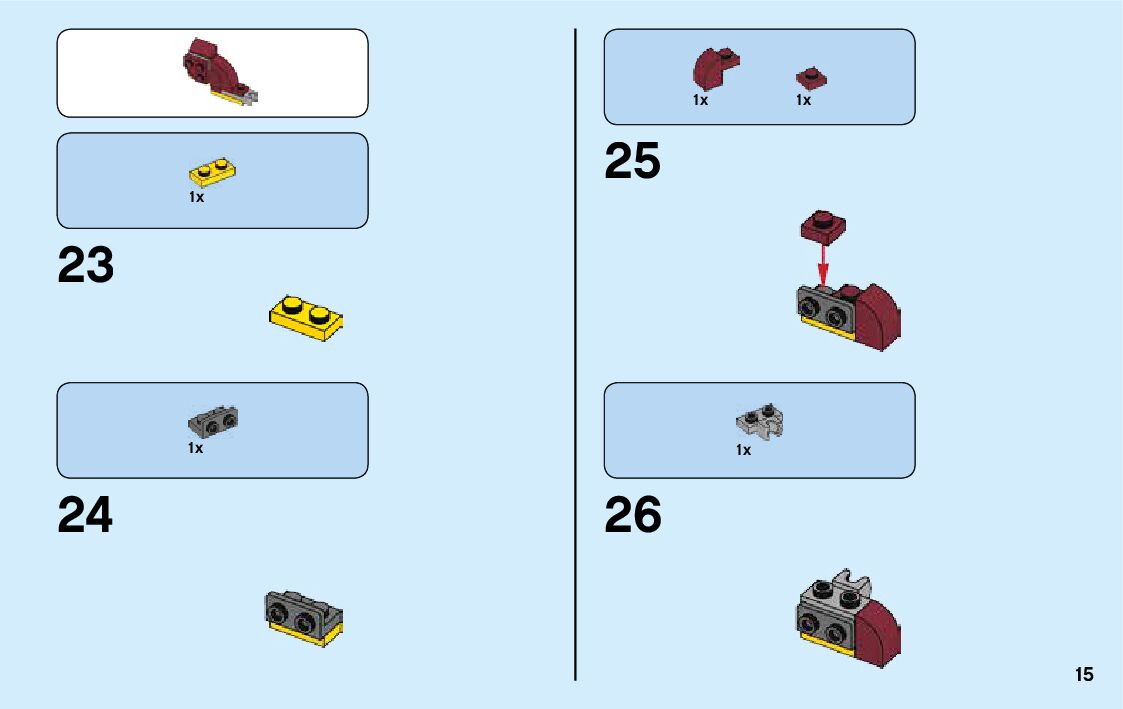 1x

23

1x

24

1x 1x

25

1x

26

15