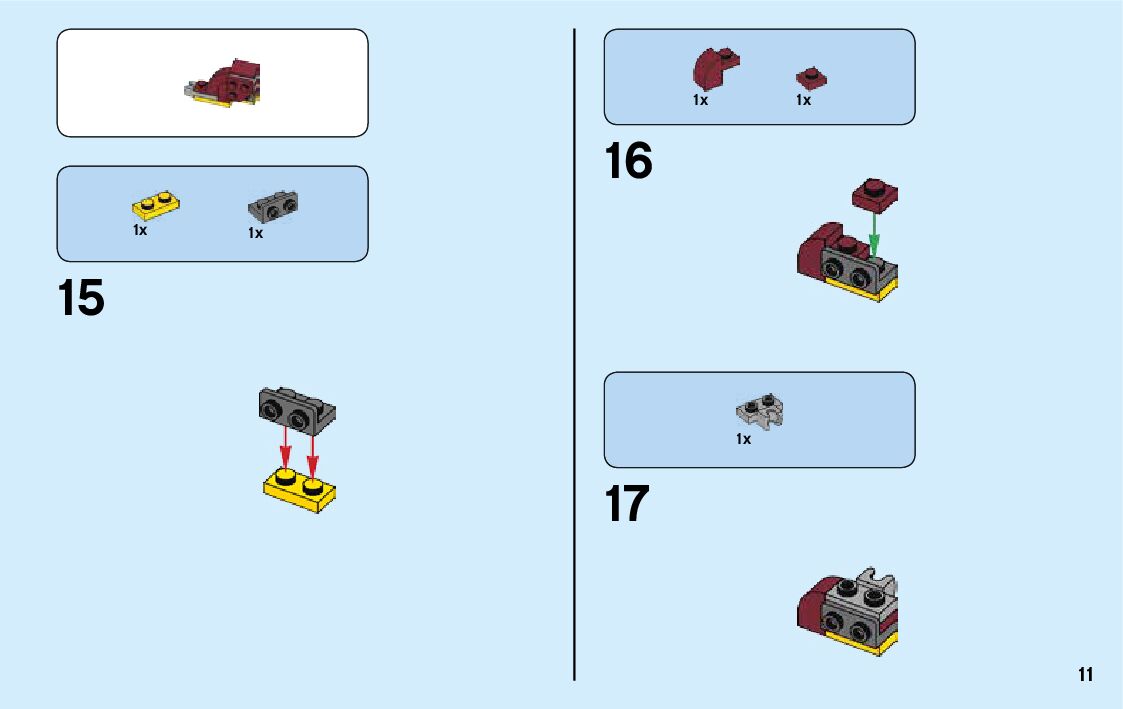 1x
1x

15

1x
1x

16

1x

17

11