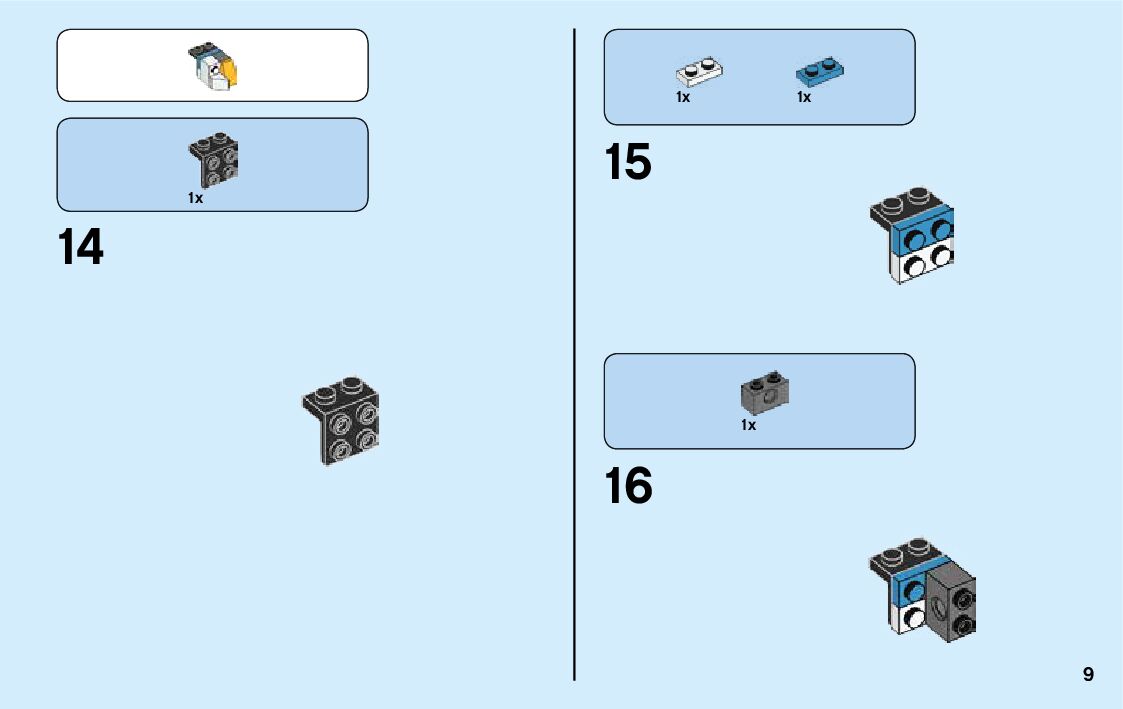 1x

14

1x

1x

15

1x

16

9