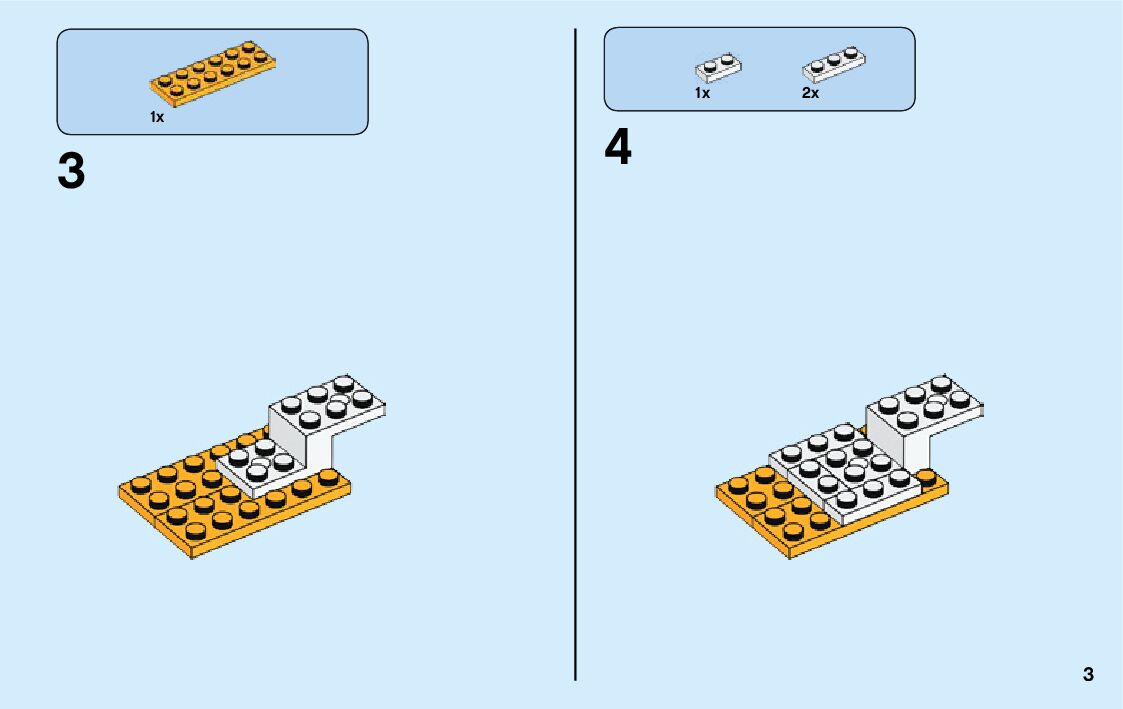 1x

3

1x

2x

4

3