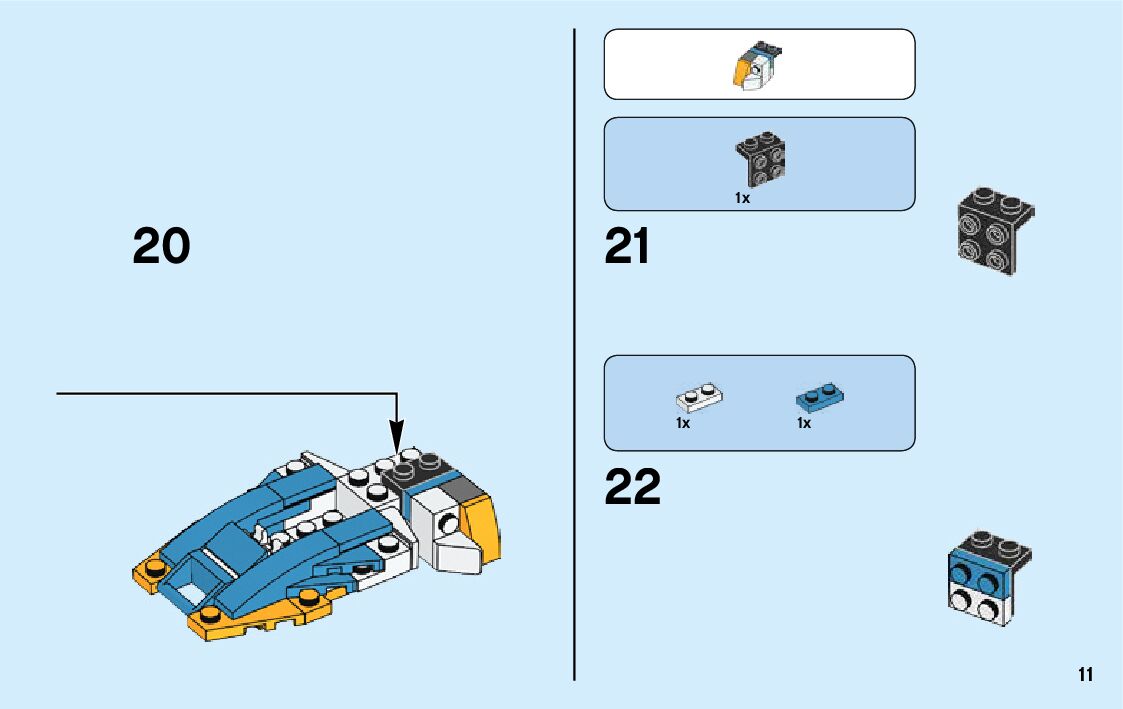 20

1x

21

1x 1x

22

11