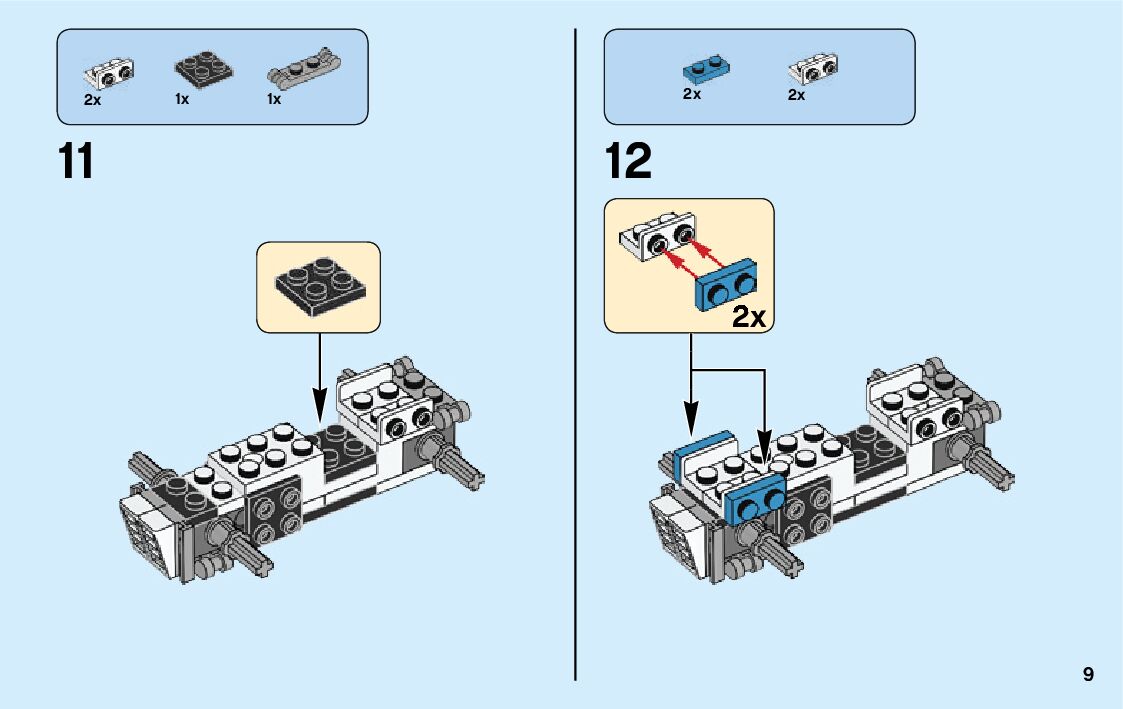 2x 1x 1x

11

2x 2x

12

2x

9