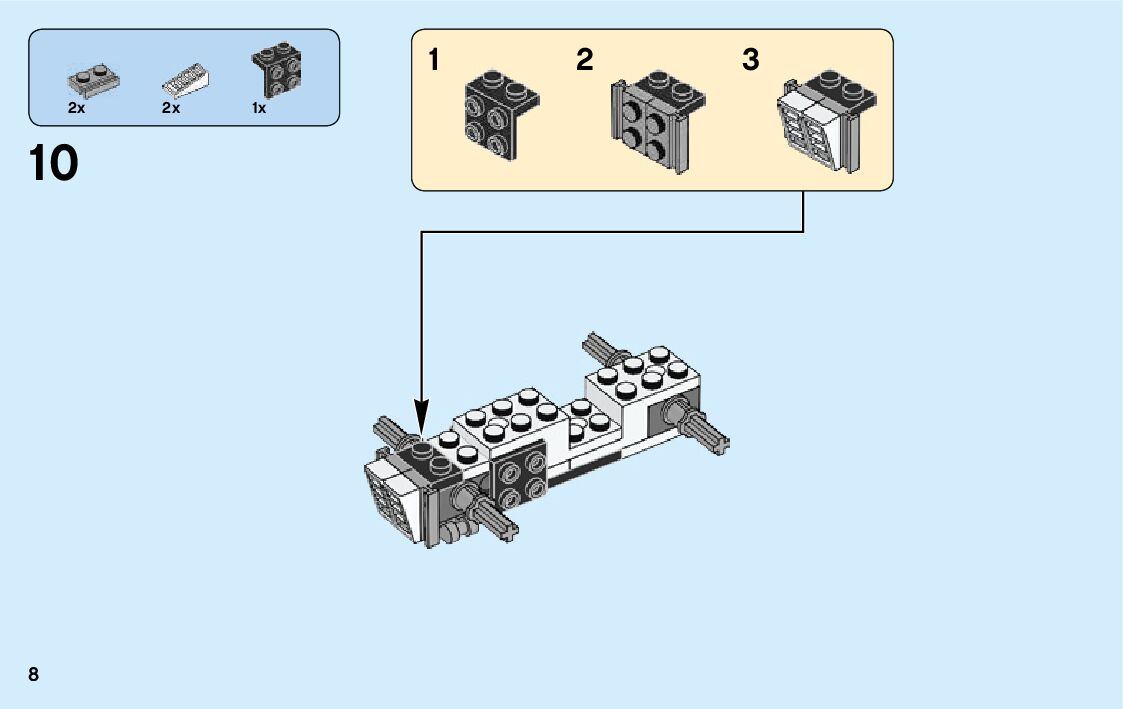 2x 2x 1x

10

1 2 3

8