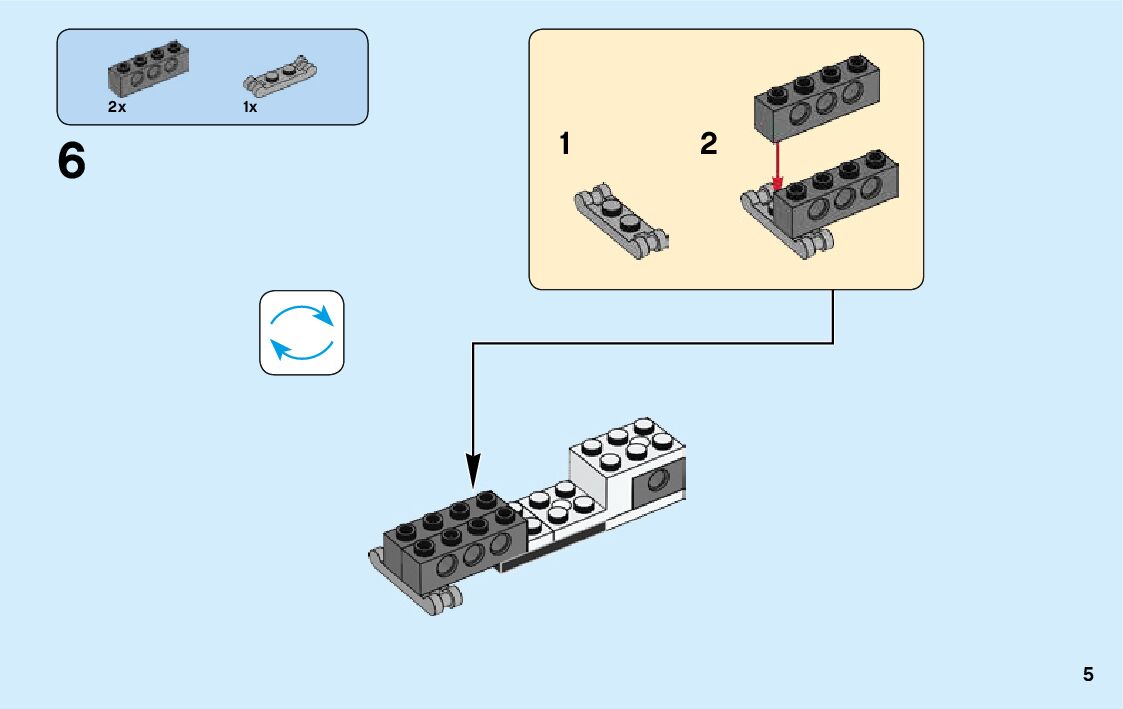 2x 1x

6

1 2

5