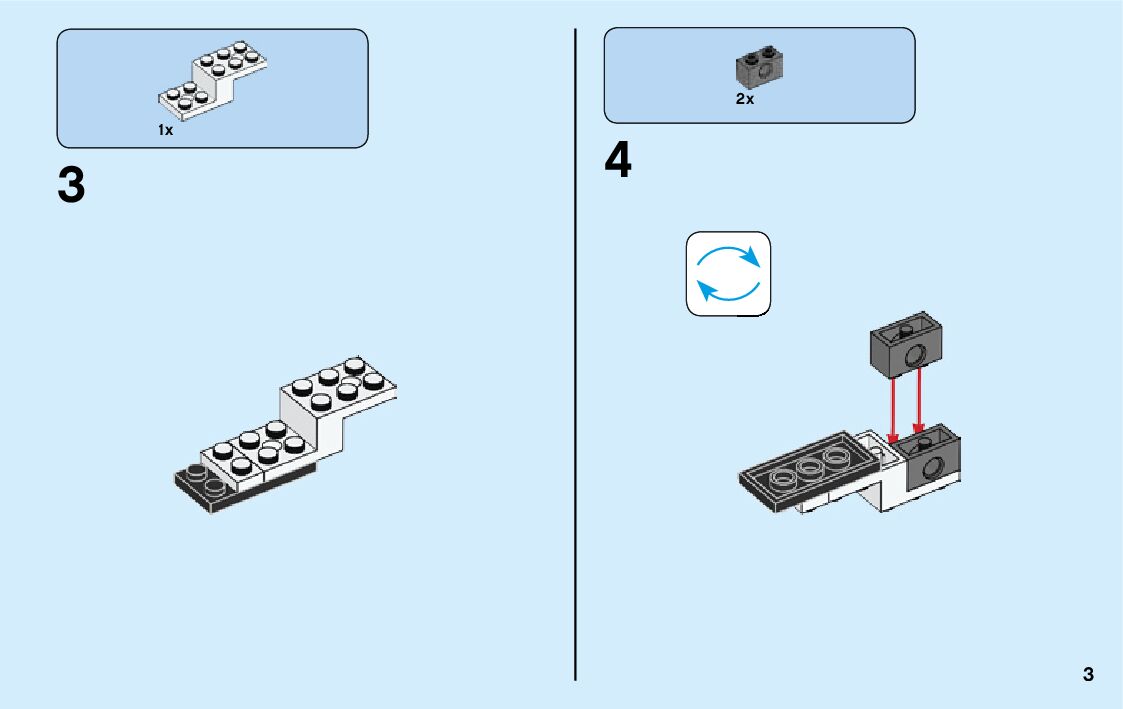 1x

3

2x

4

3