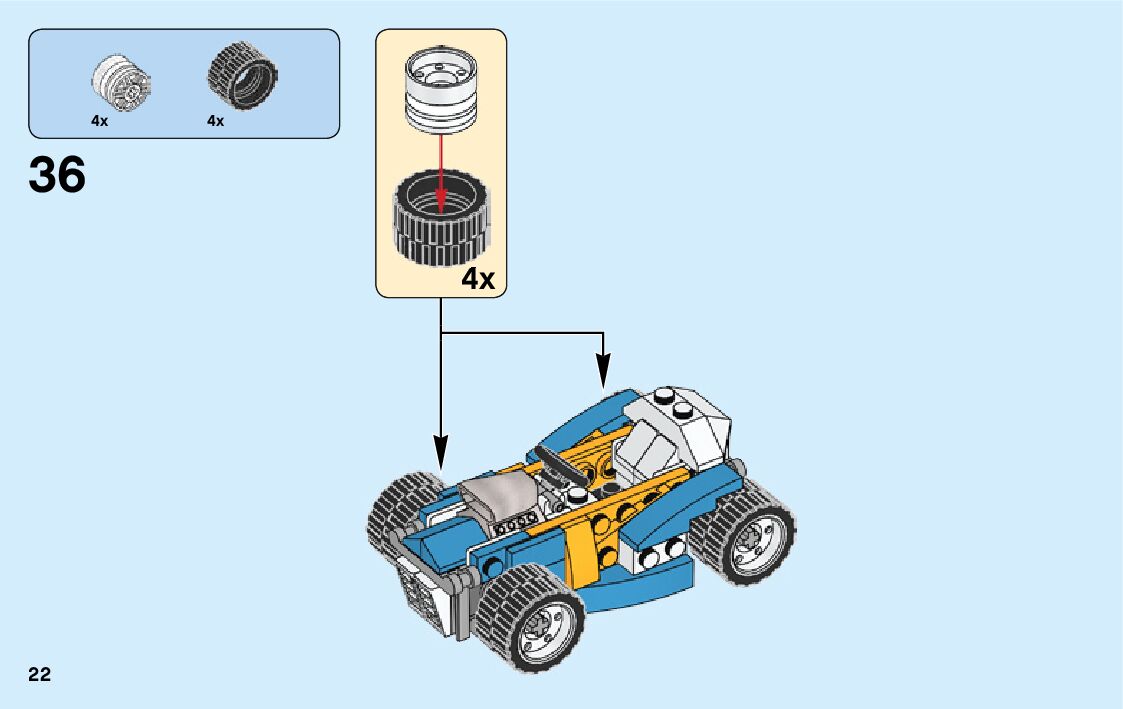 4x
4x

36

4x

22