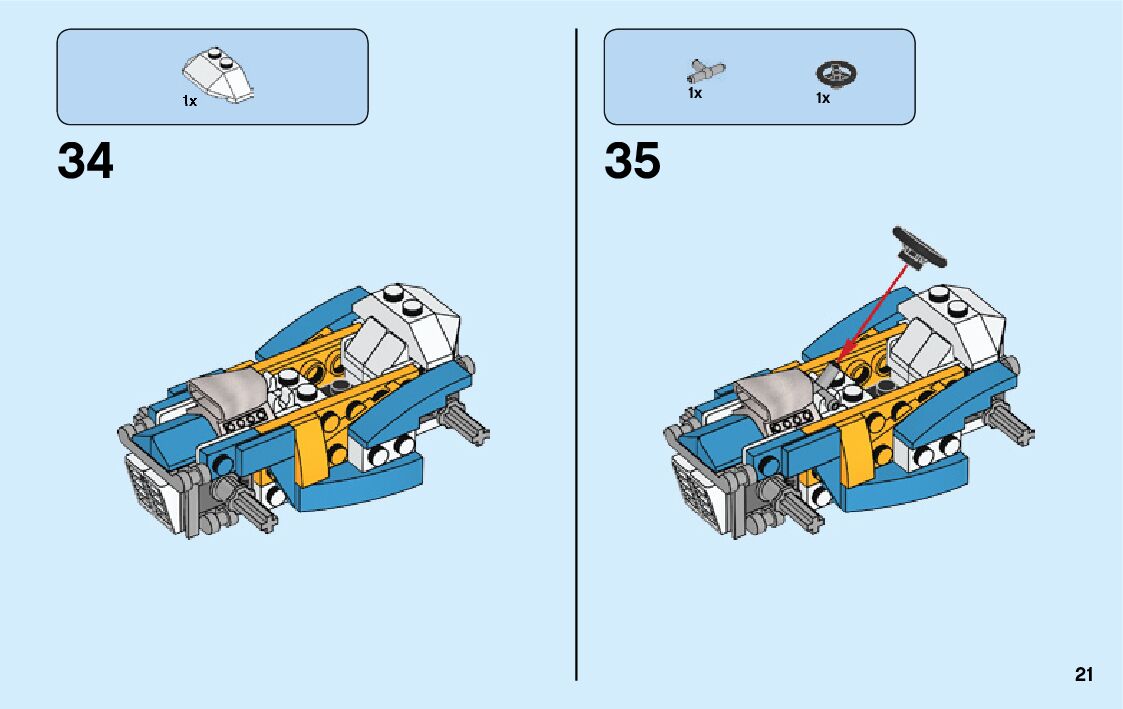 1x

34

1x

1x

35

21