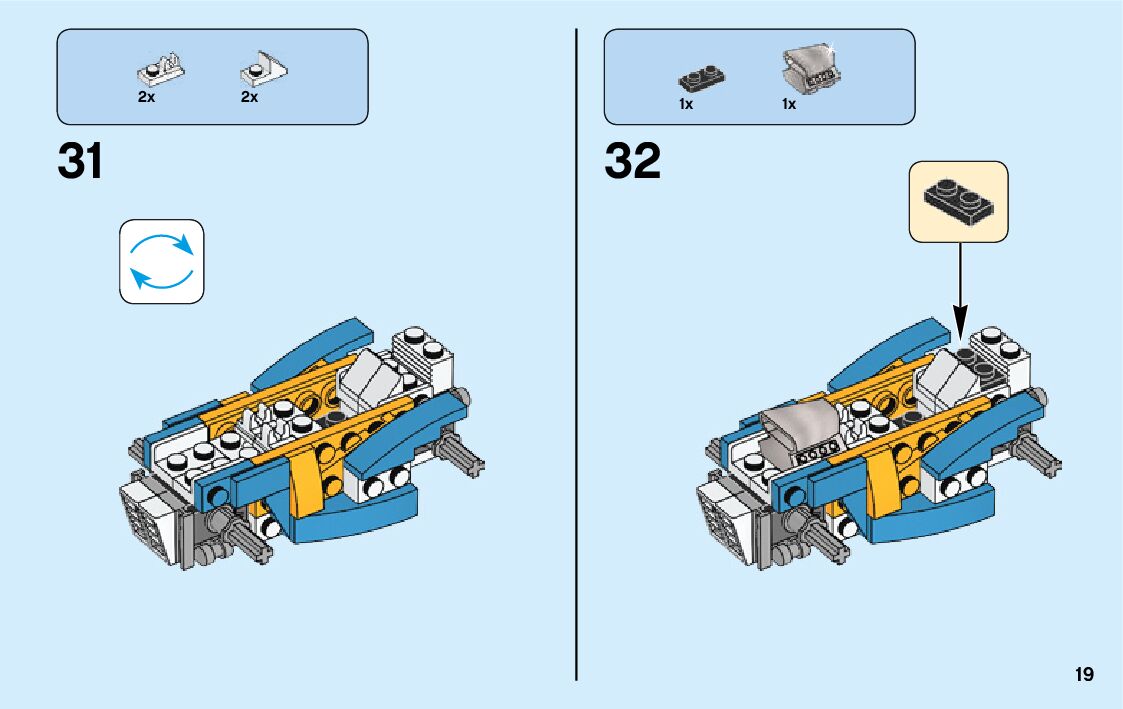 2x 2x

31

1x 1x

32

19