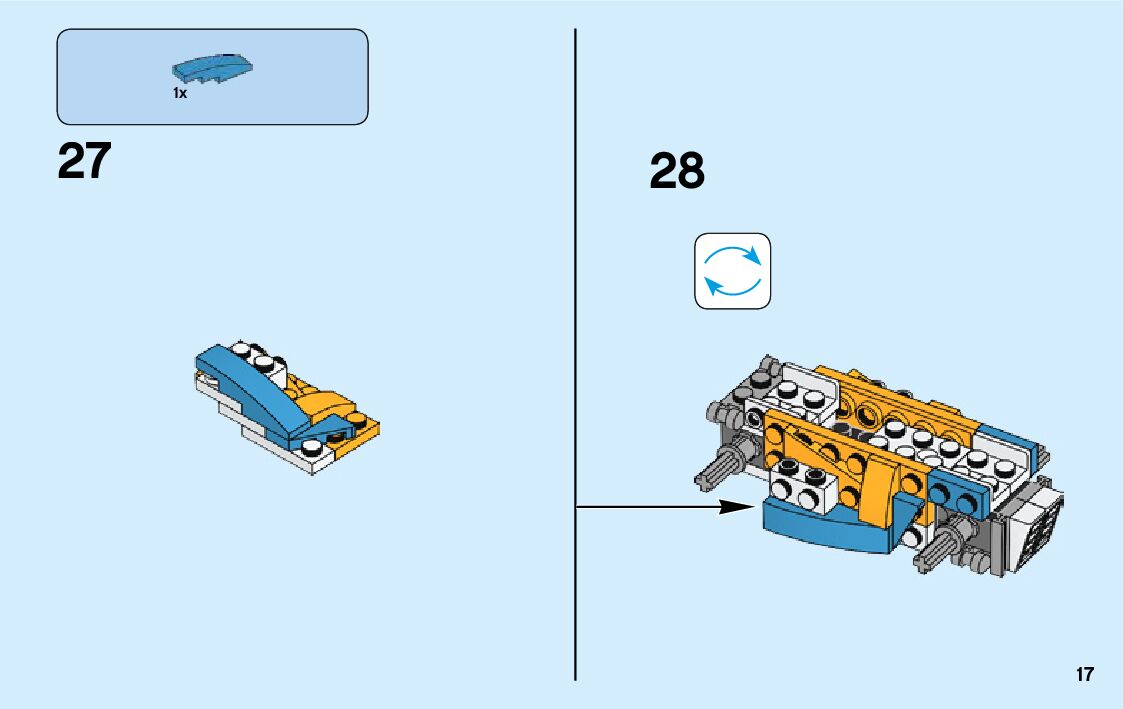 1x

27

28

17