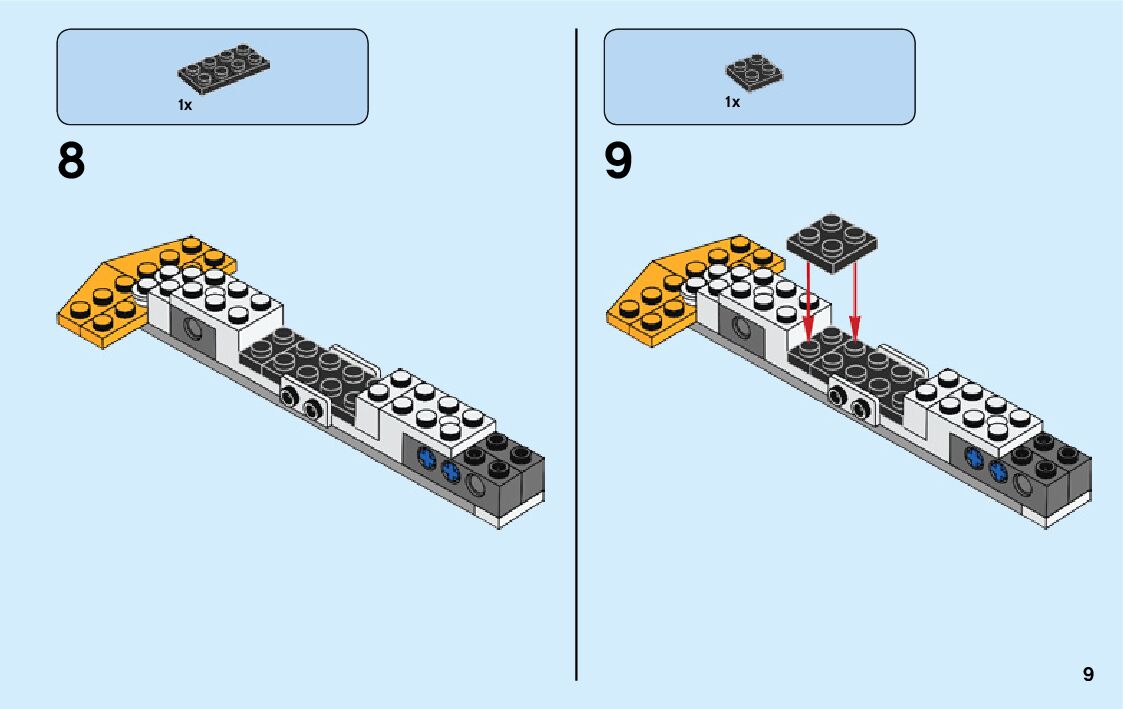 1x

8

1x

9

9