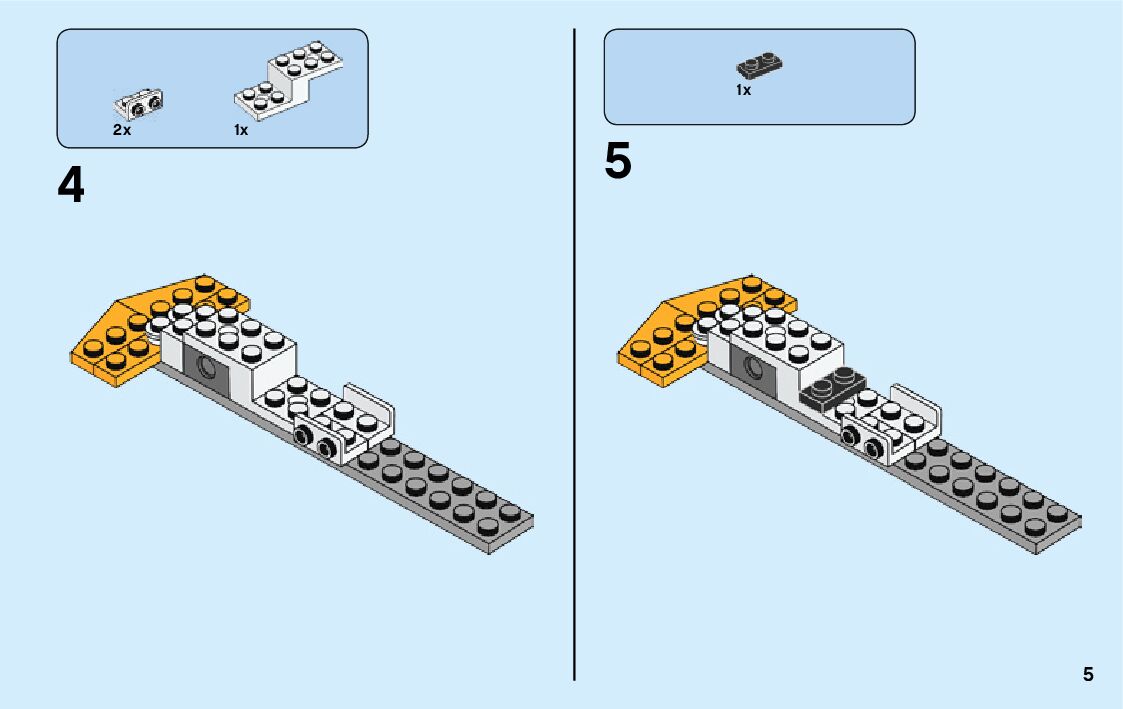 2x
1x

4

1x

5

5