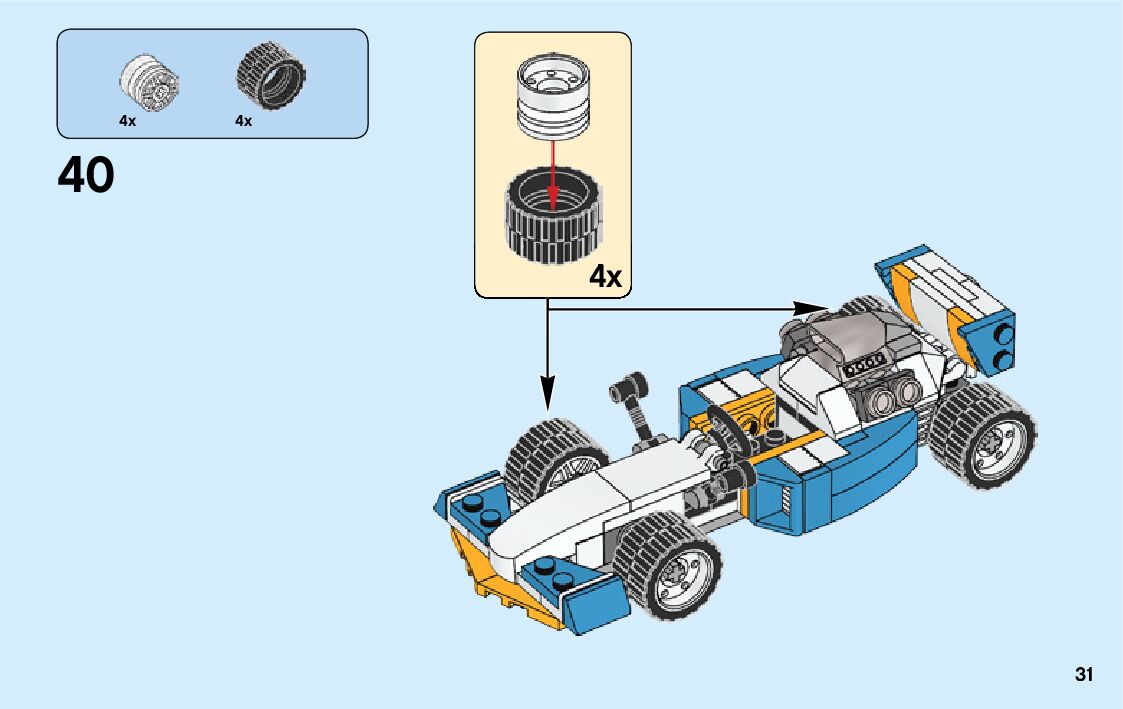 4x 4x

40

4x

31