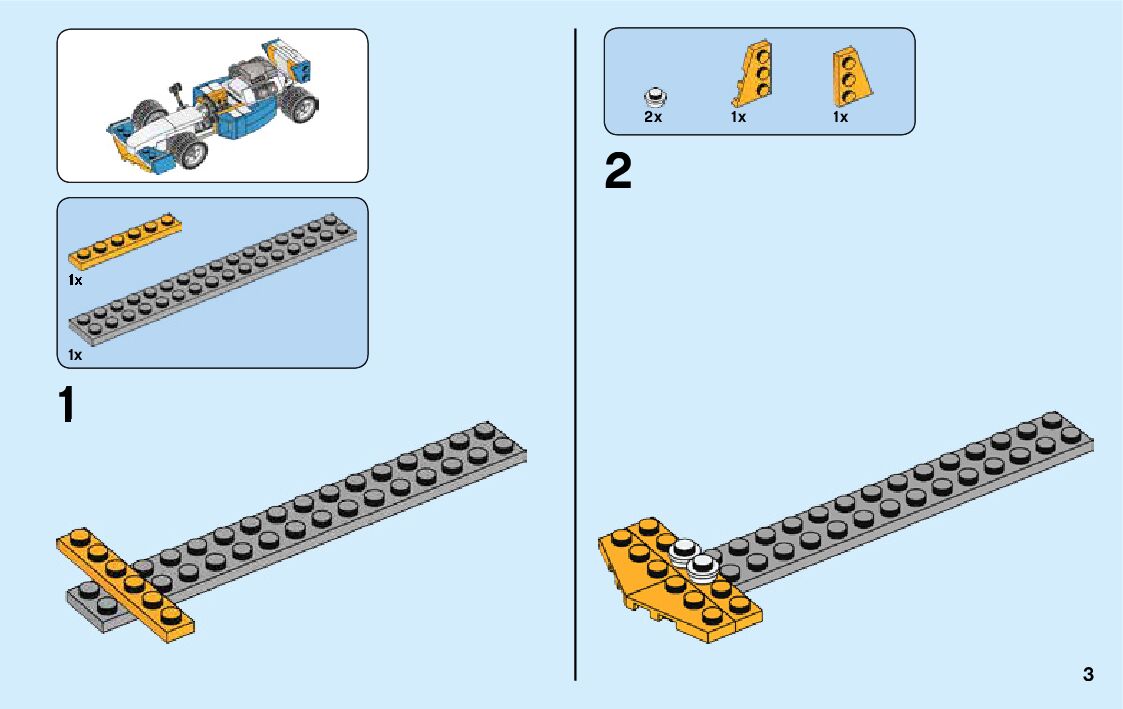 1x

1x

1

2x 1x 1x

2

3