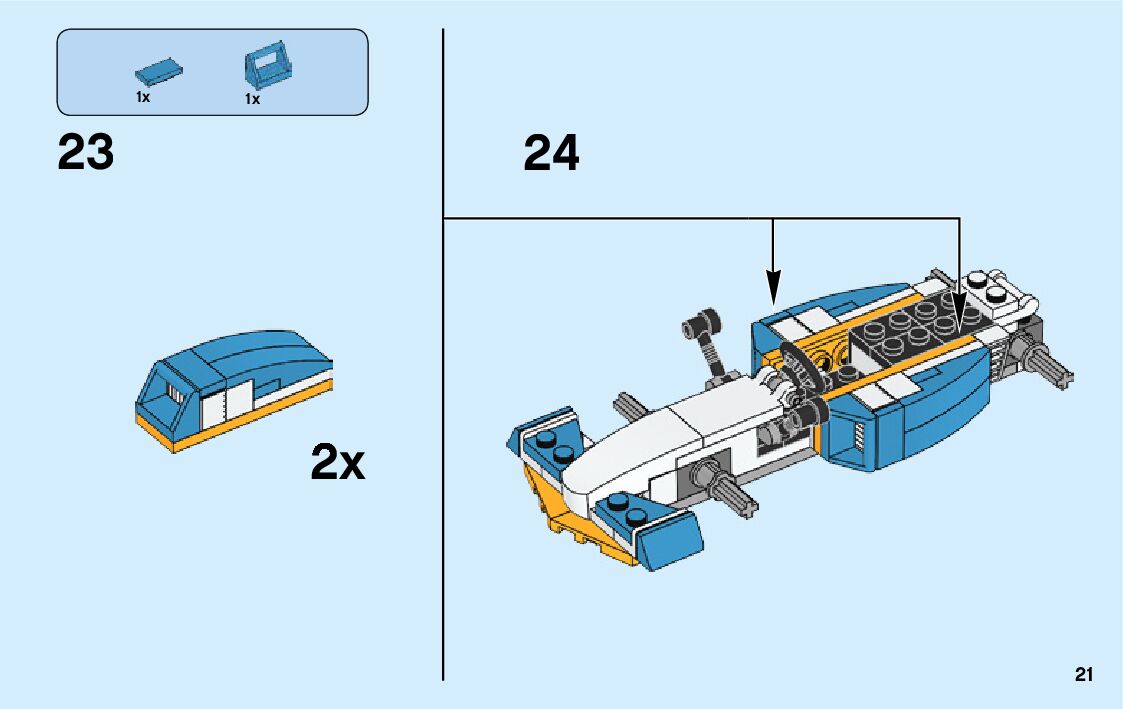 1x
1x

23

2x

24

21