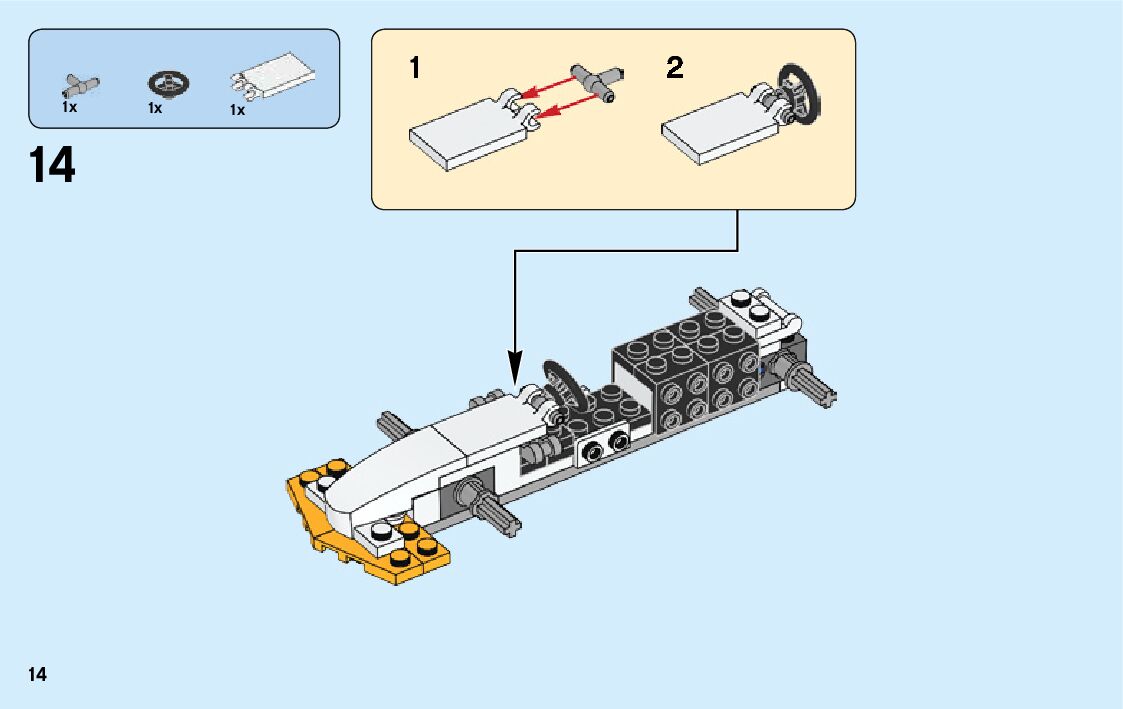 1x 1x 1x

14

1

2

14