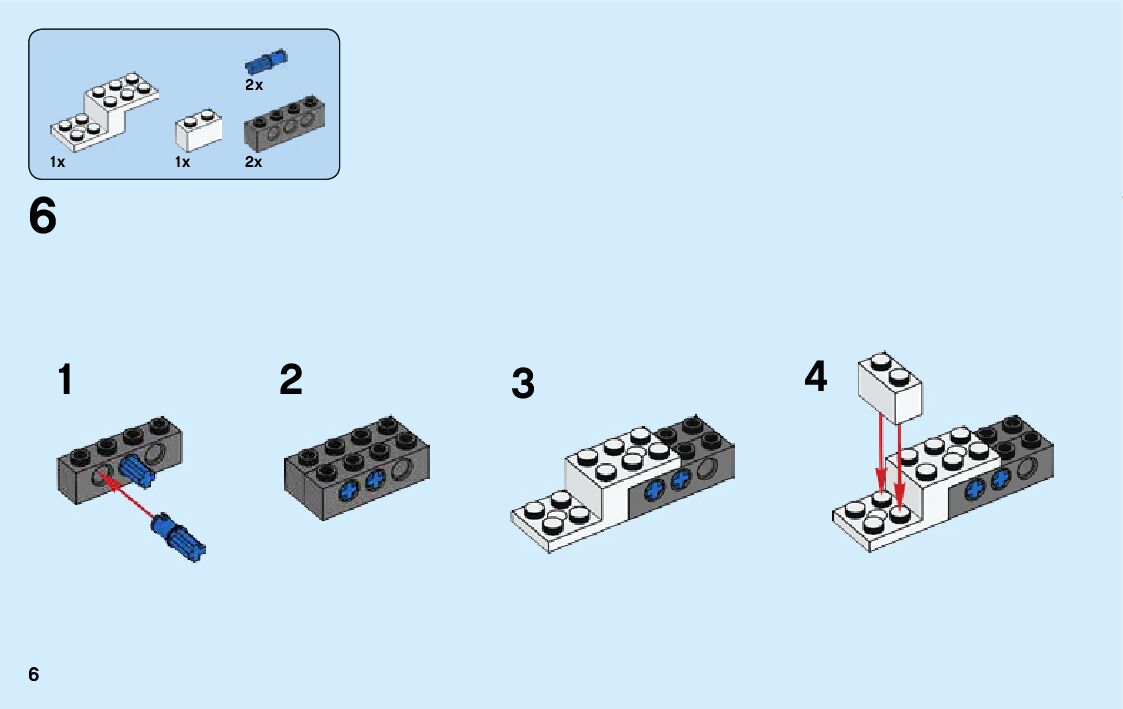 2x
1x
1x
2x
6
1
2
3
4
6