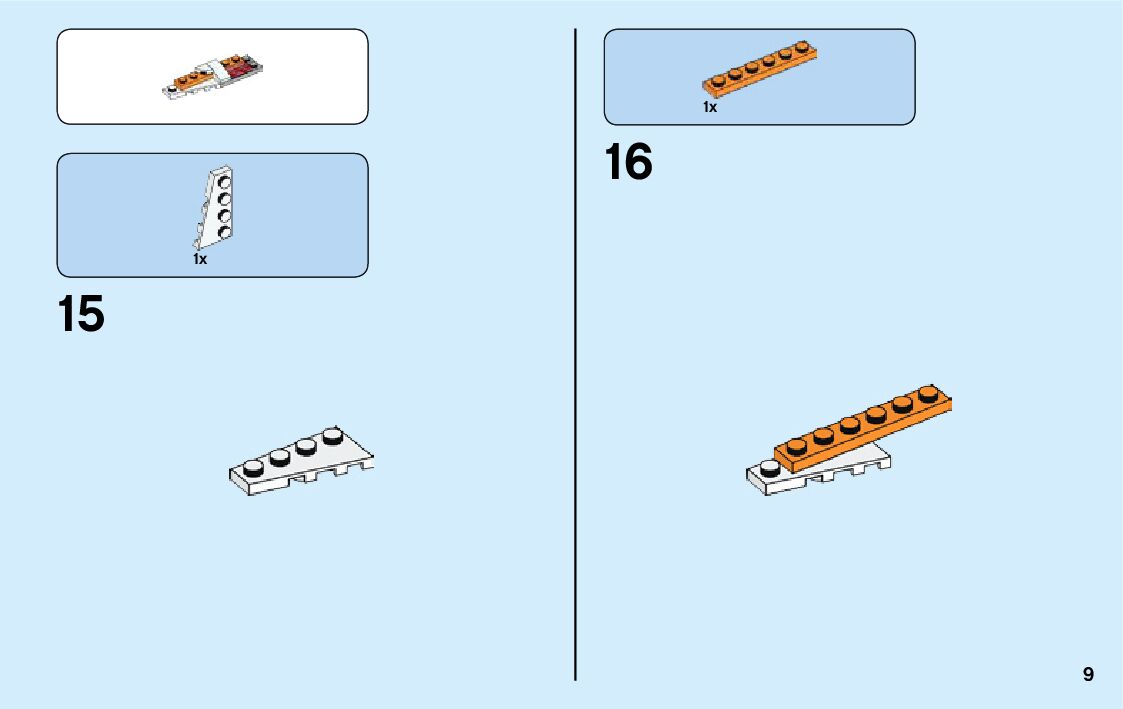 1x

15

1x

16

9