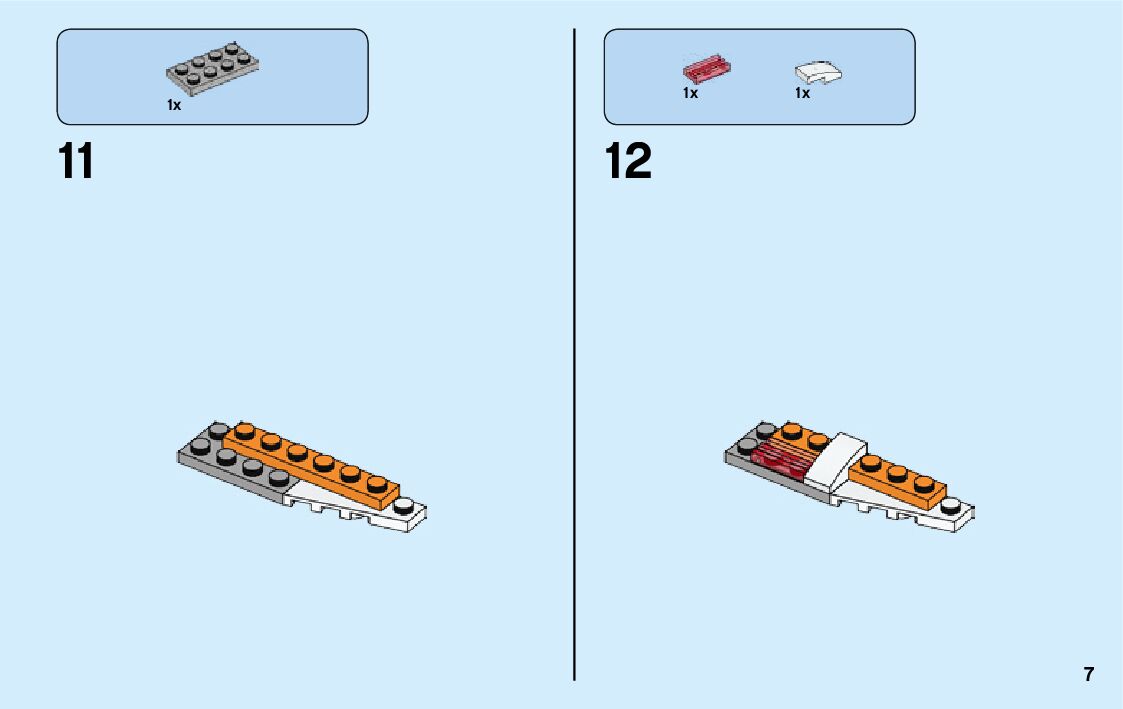 1x

11

1x

1x

12

7