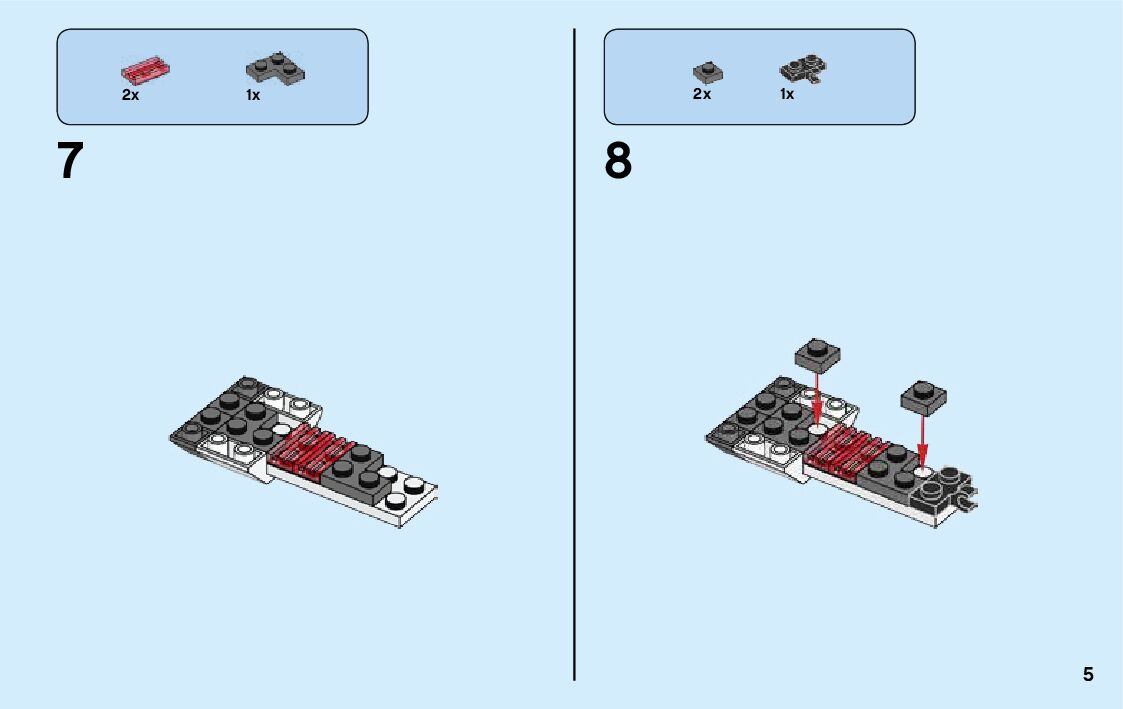 2x 1x

7

2x 1x

8

5