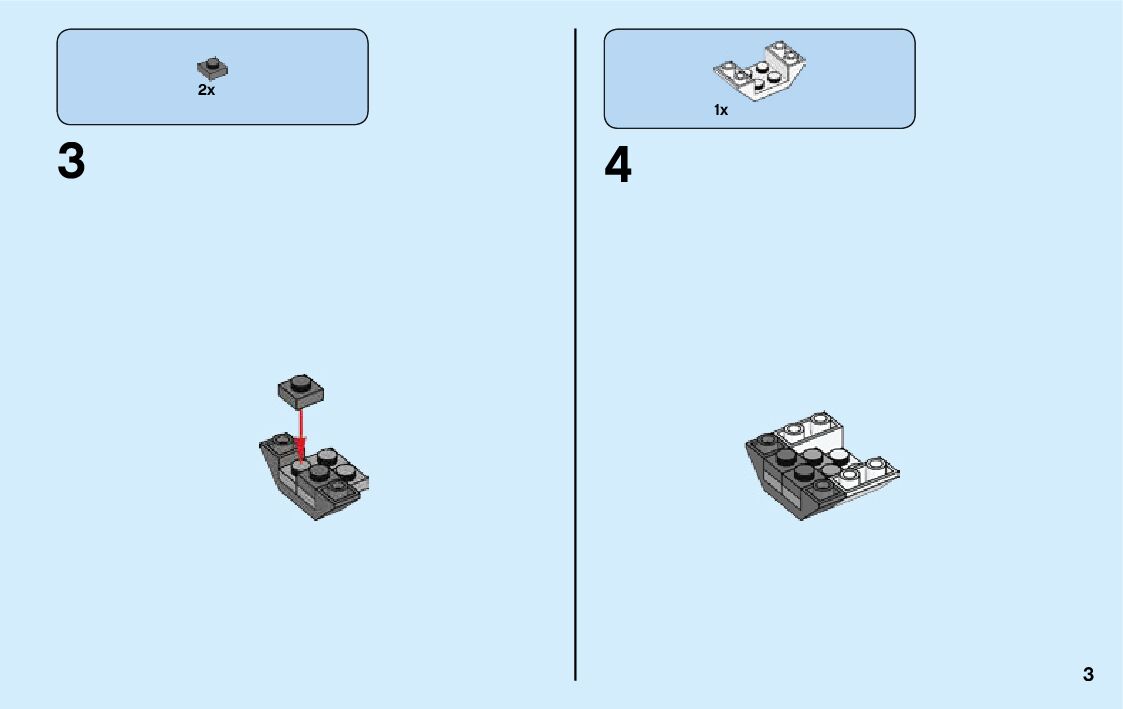 2x

3

1x

4

3