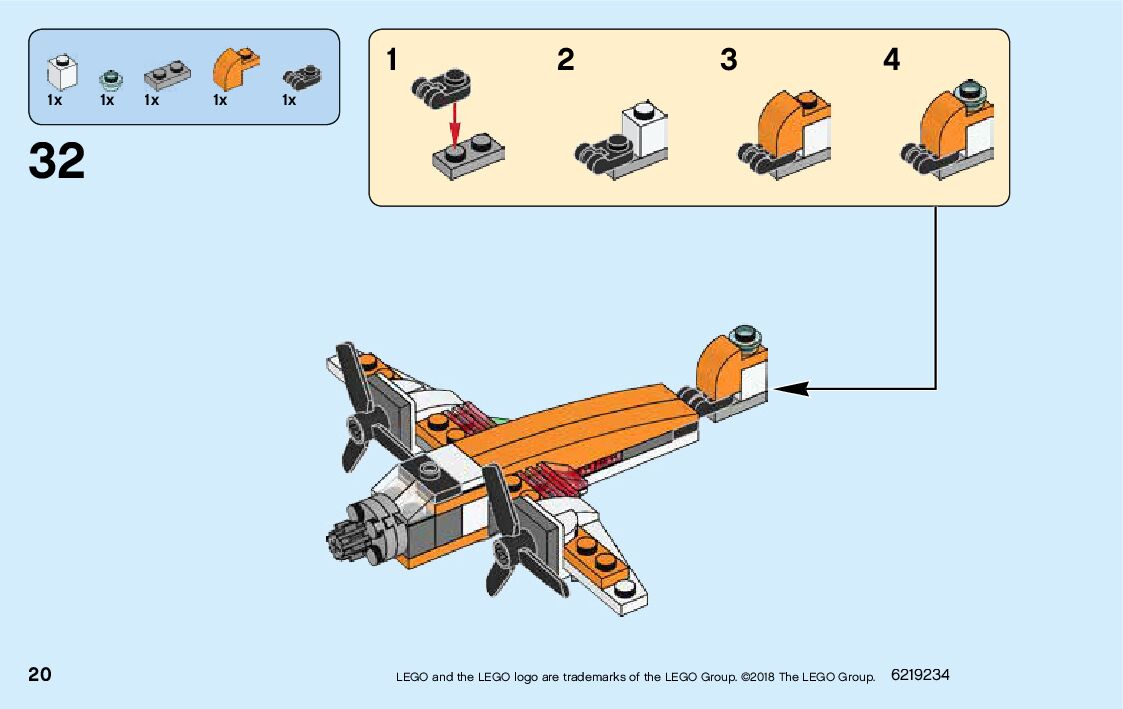 1x 1x 1x 1x 1x

32

1

2

3

4

20

LEGO and the LEGO logo are trademarks of the LEGO Group. ©2018 The LEGO Group. 6219234