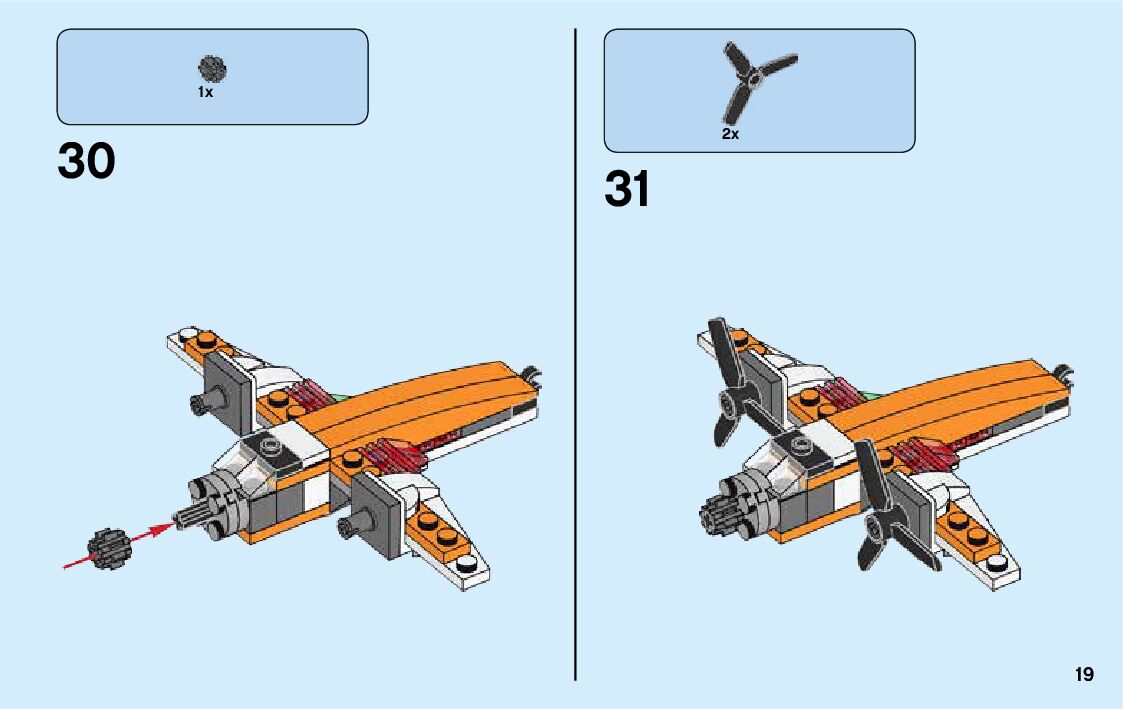 1x

30

2x

31

19