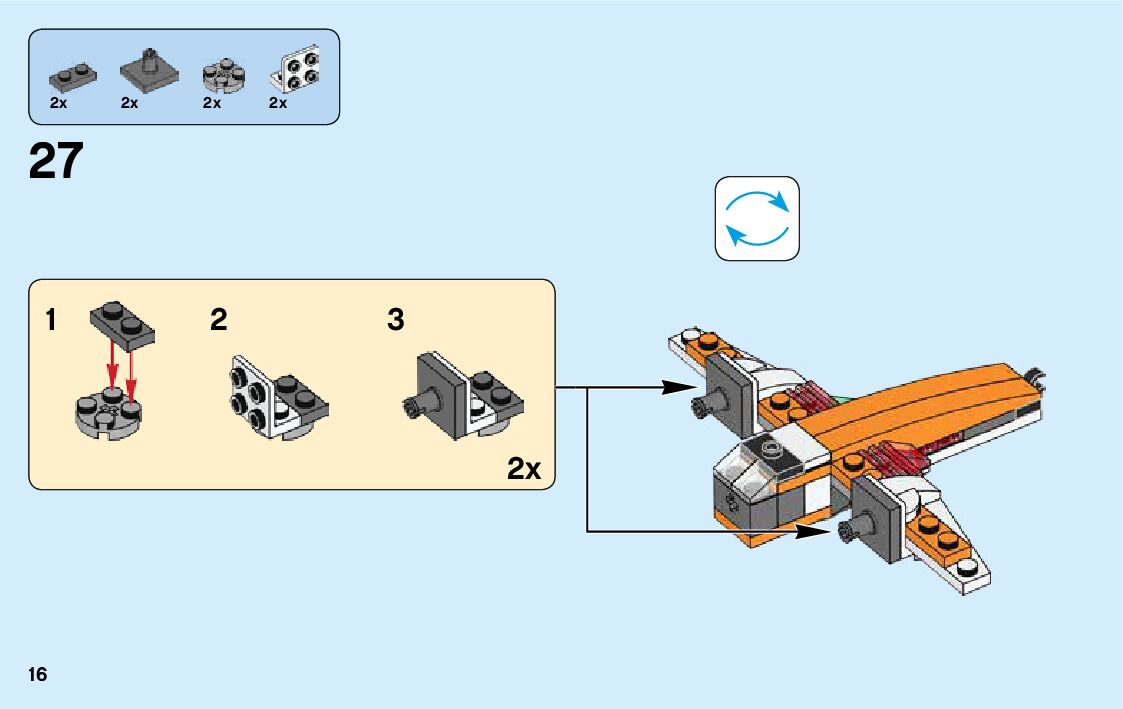 2x 2x 2x 2x

27

1

2

3

2x

16