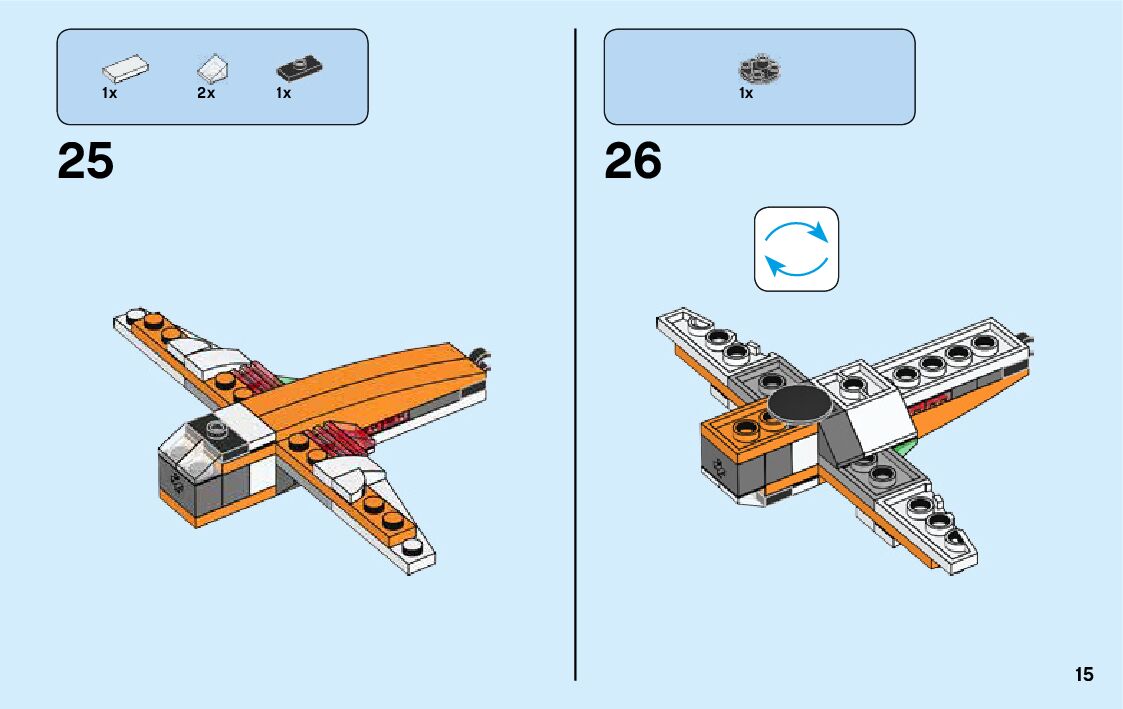 1x 2x 1x

25

1x

26

15