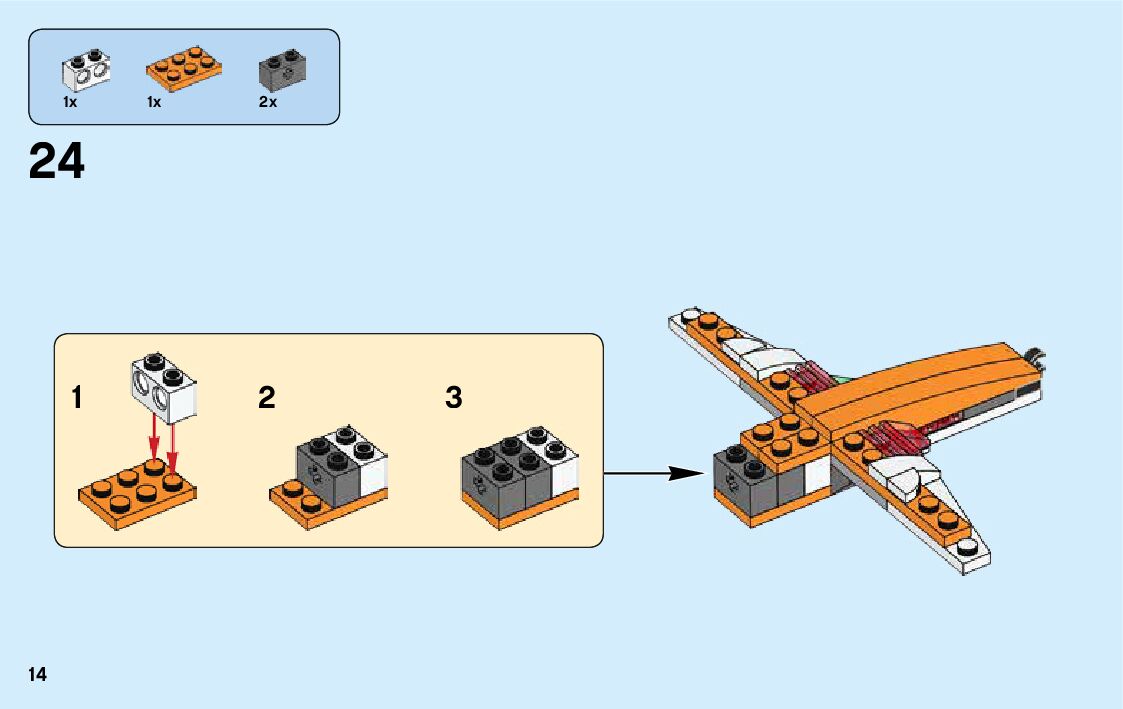 1x 1x 2x

24

1

2

3

14