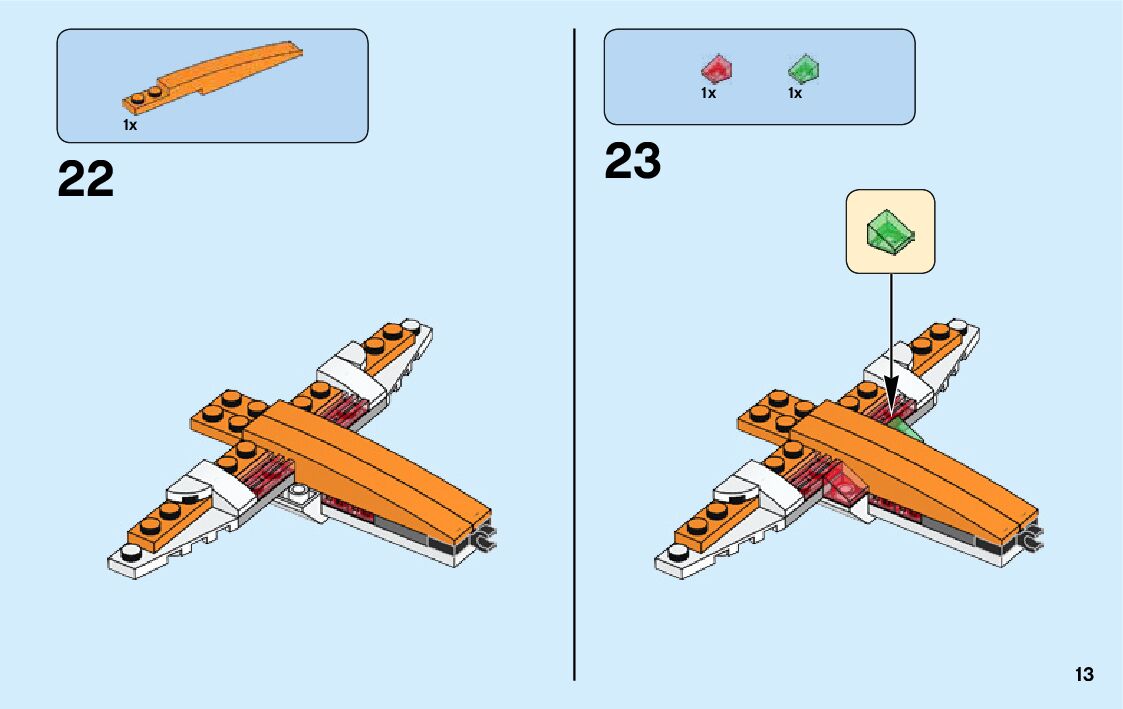 1x

22

1x 1x

23

13