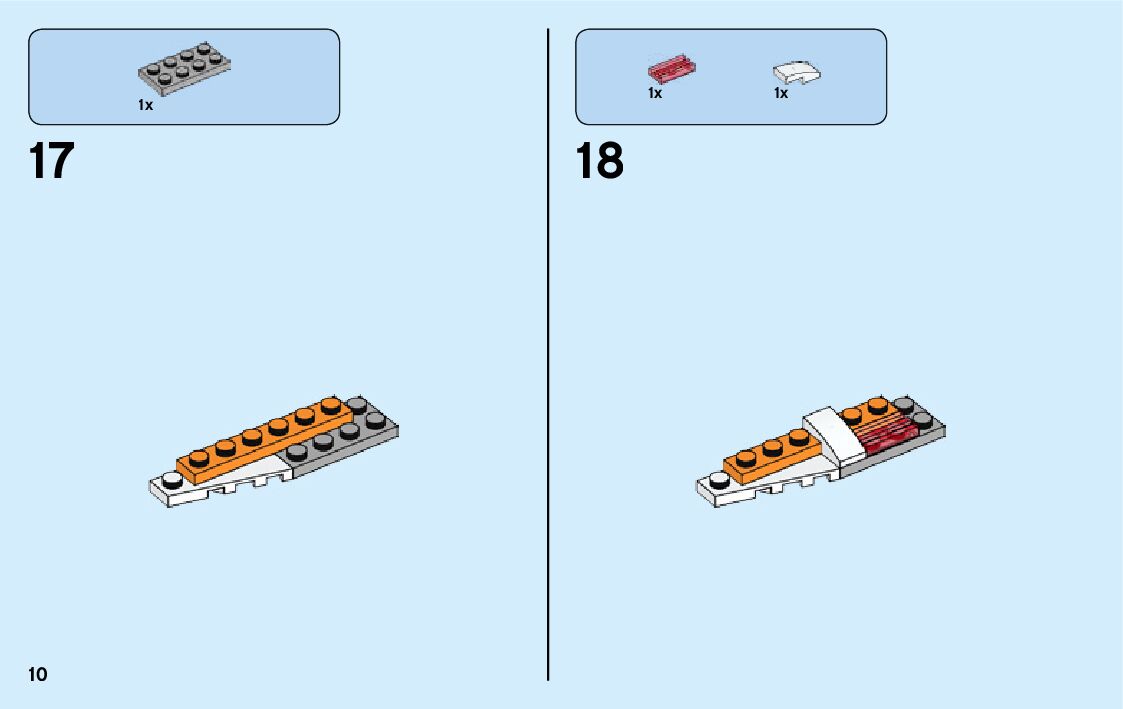 1x

17

1x

1x

18

10