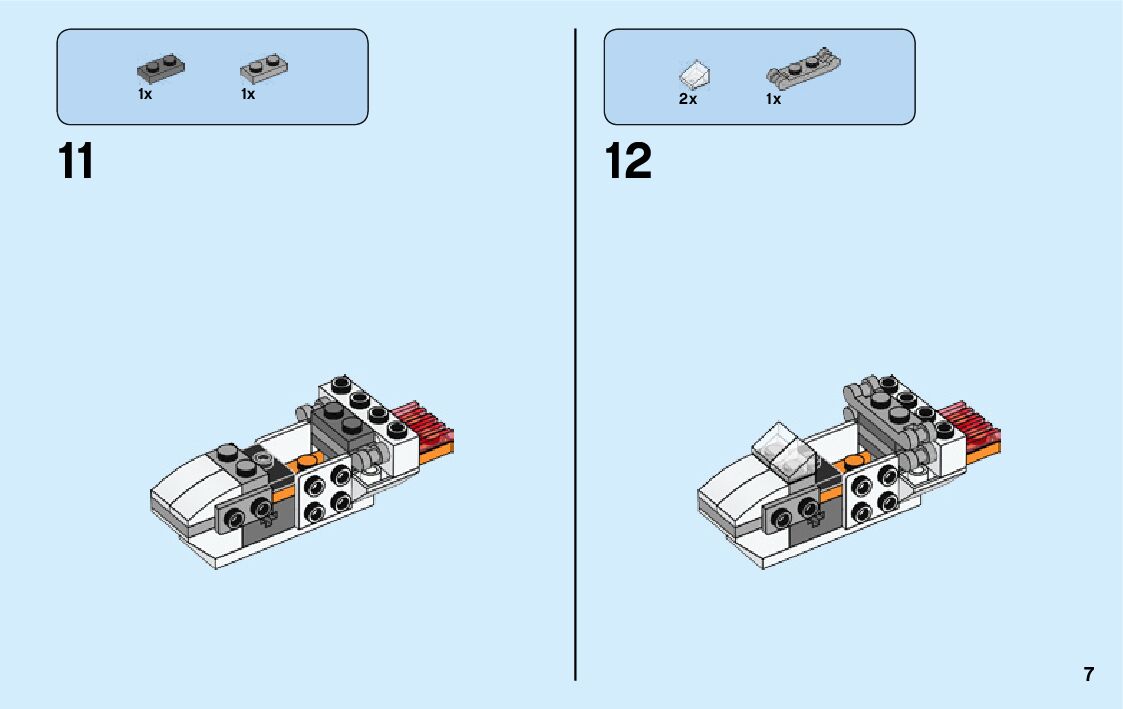 1x 1x

11

2x 1x

12

7