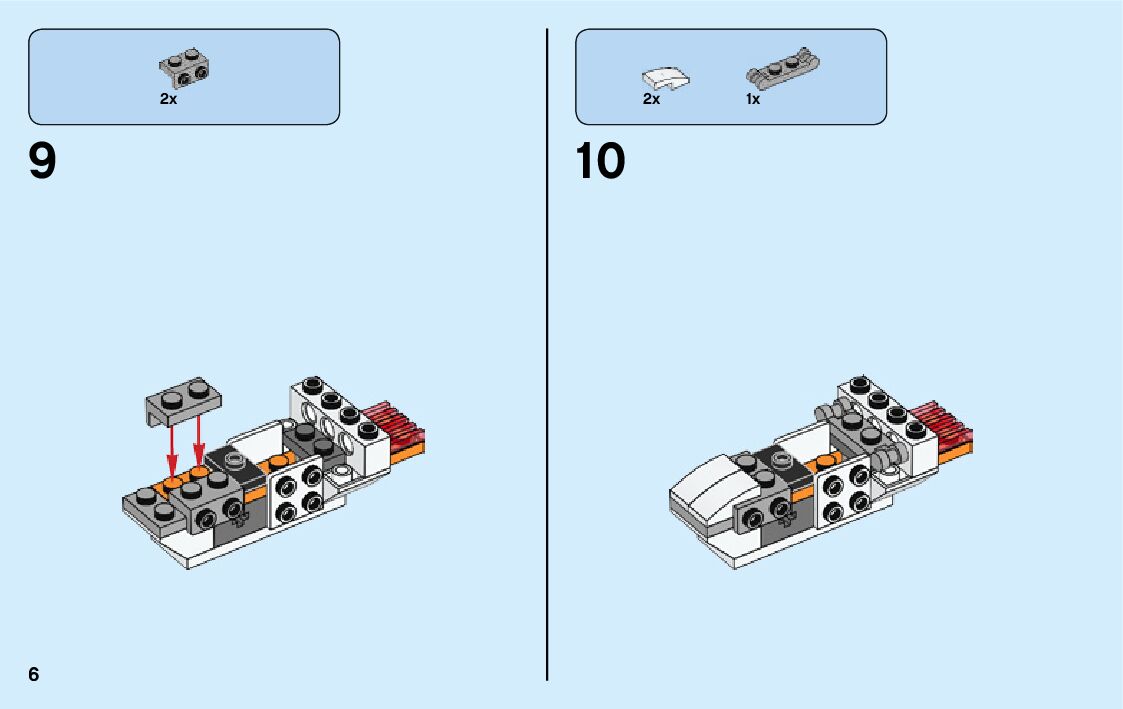 2x

9

2x
1x

10

6