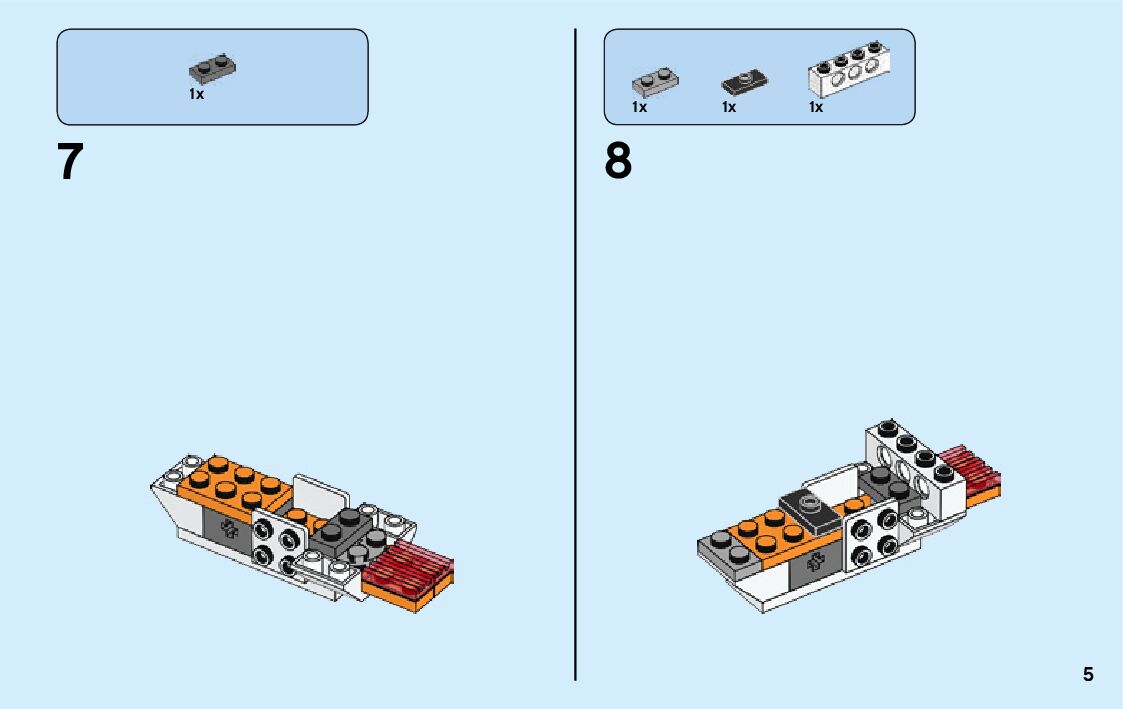 1x

7

1x 1x 1x

8

5