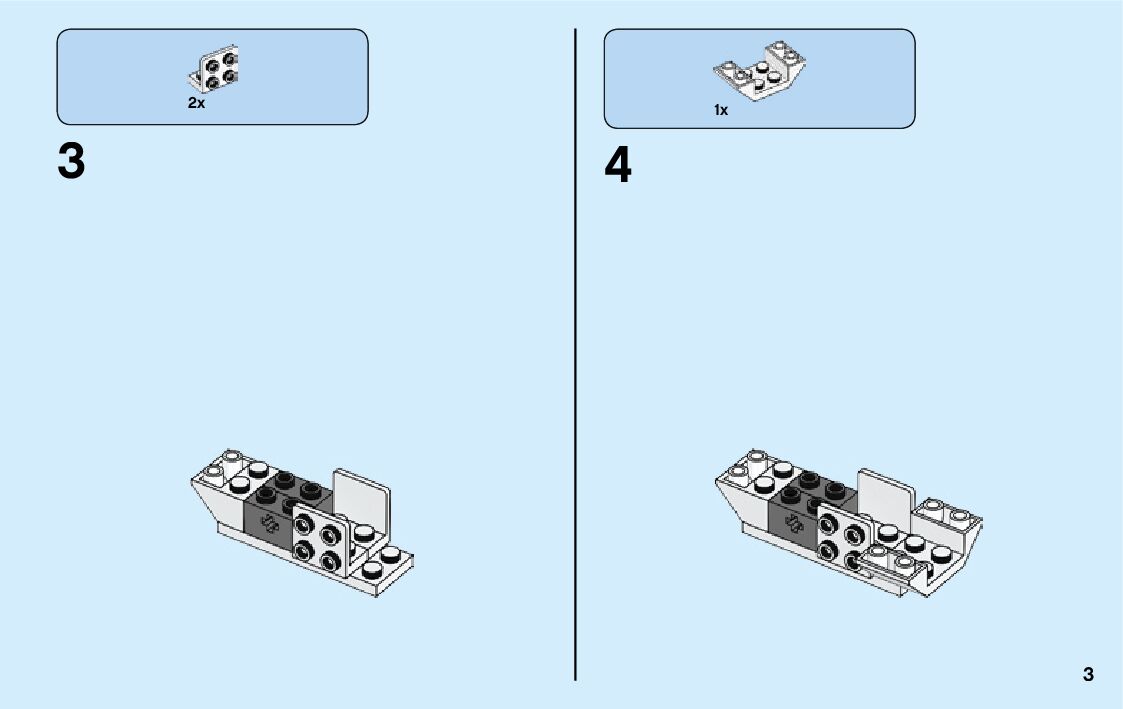 2x

3

1x

4

3