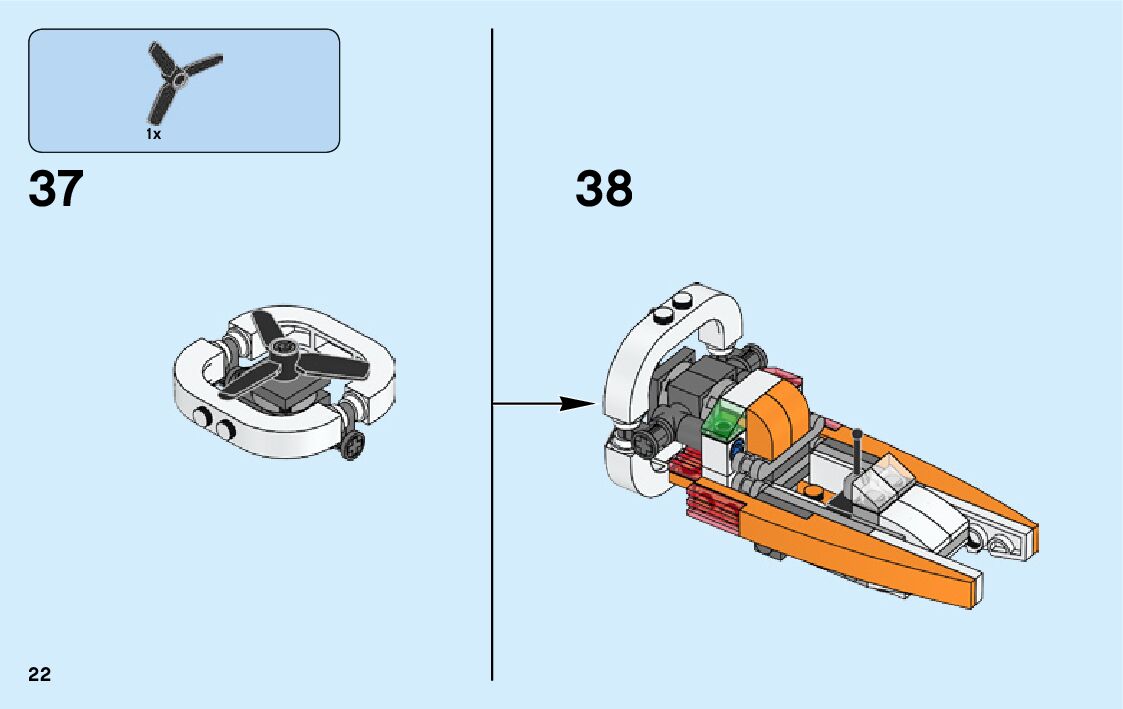 1x

37

38

22