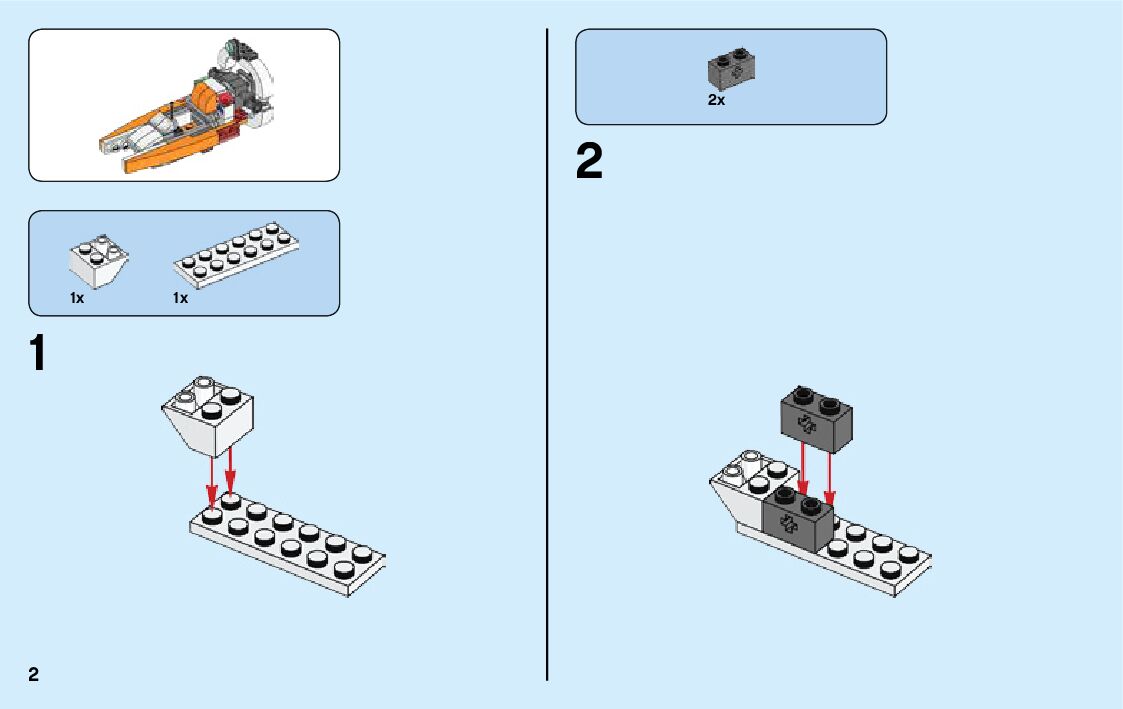 1x 1x

1

2

2x

2