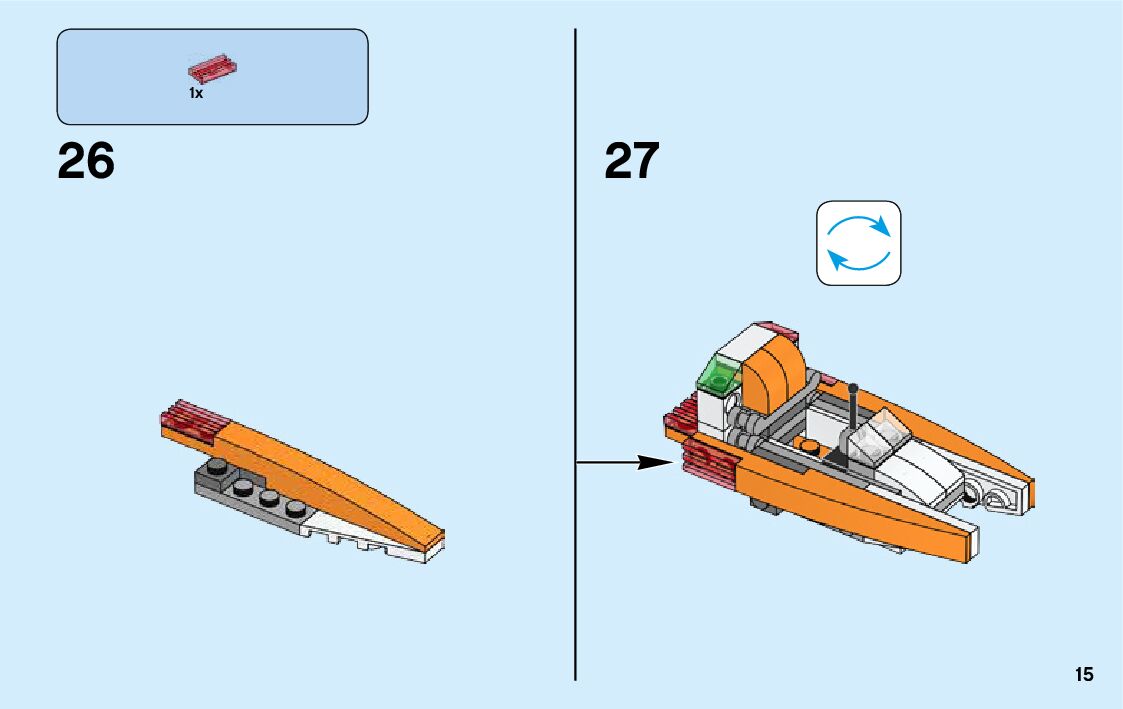 1x

26

27

15