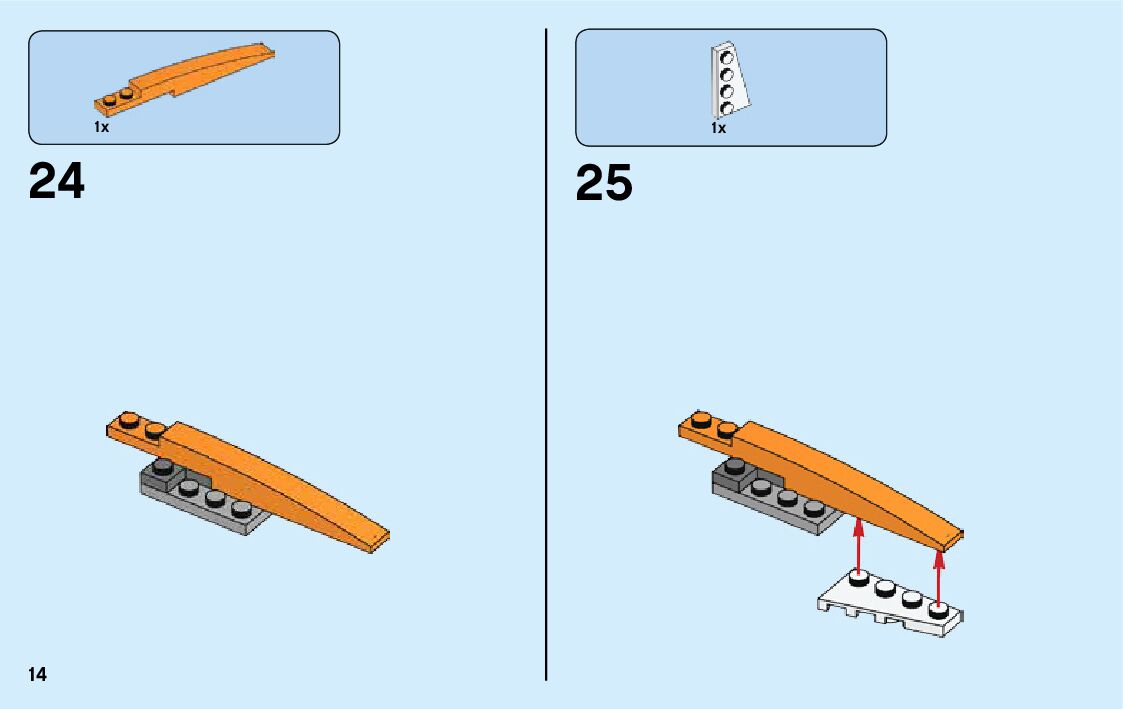 1x

24

1x

25

14