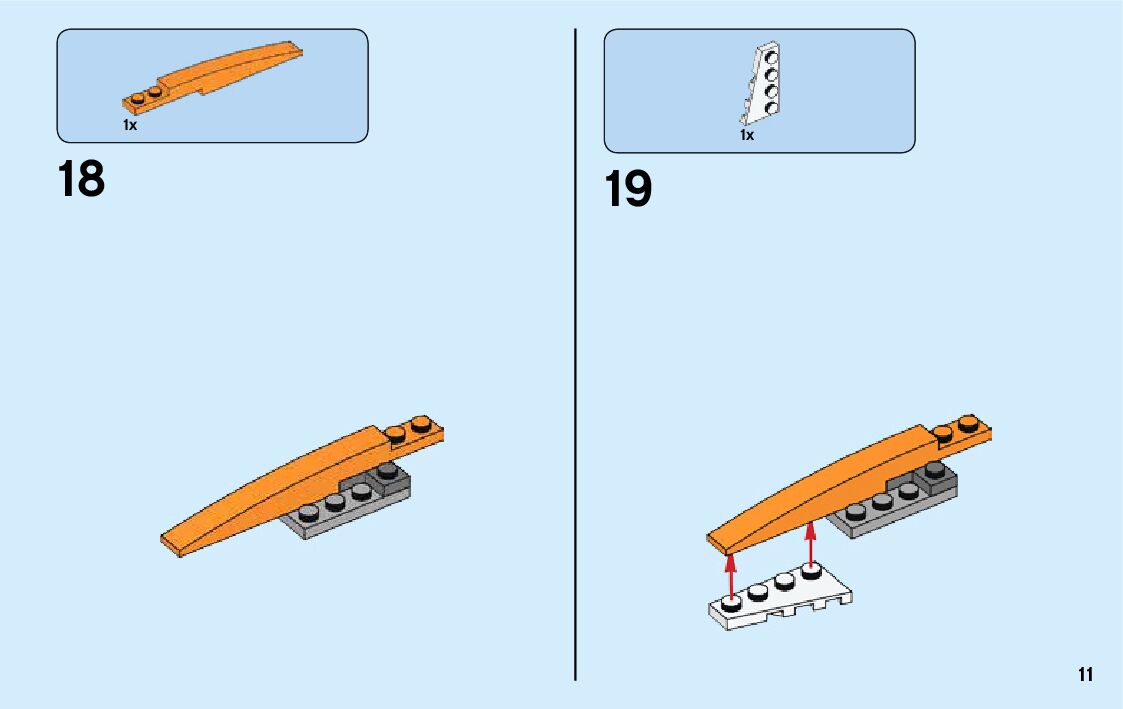 1x

18

1x

19

11