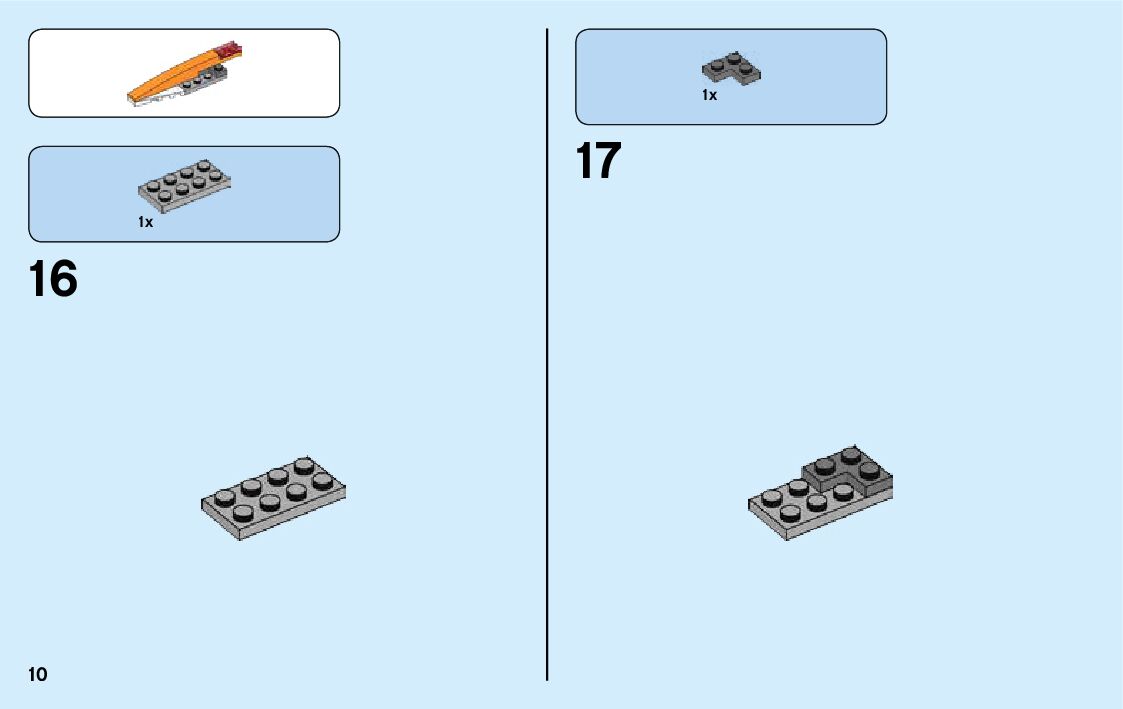 1x

16

1x

17

10