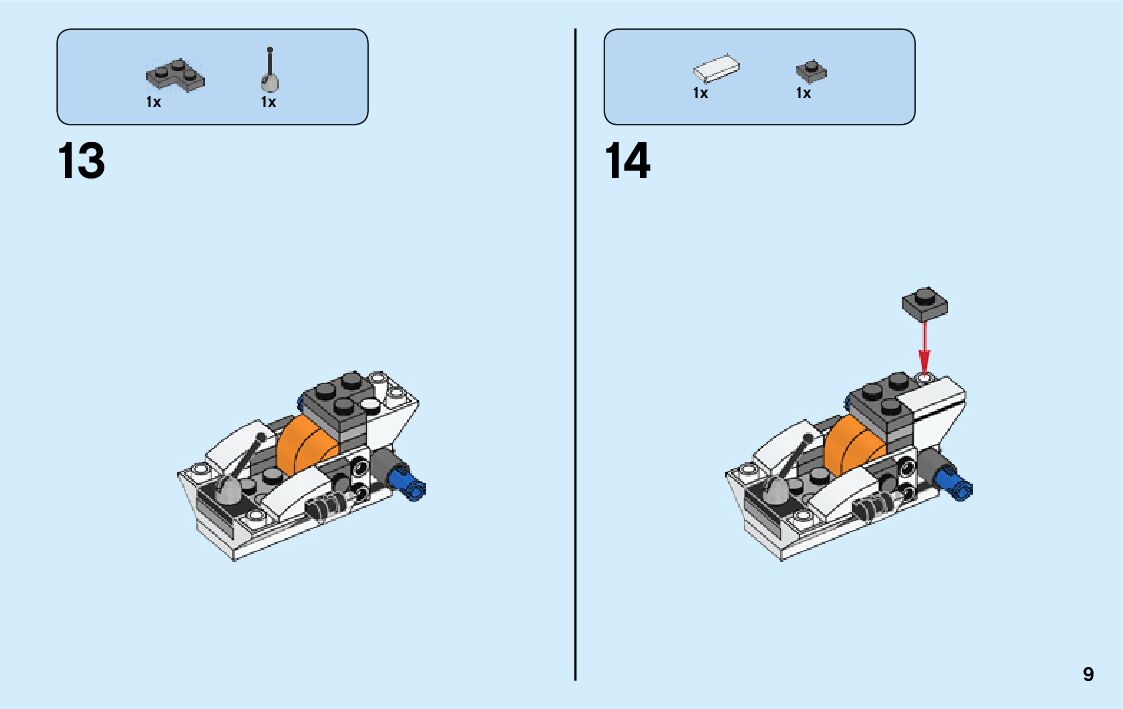 1x 1x

13

1x 1x

14

9