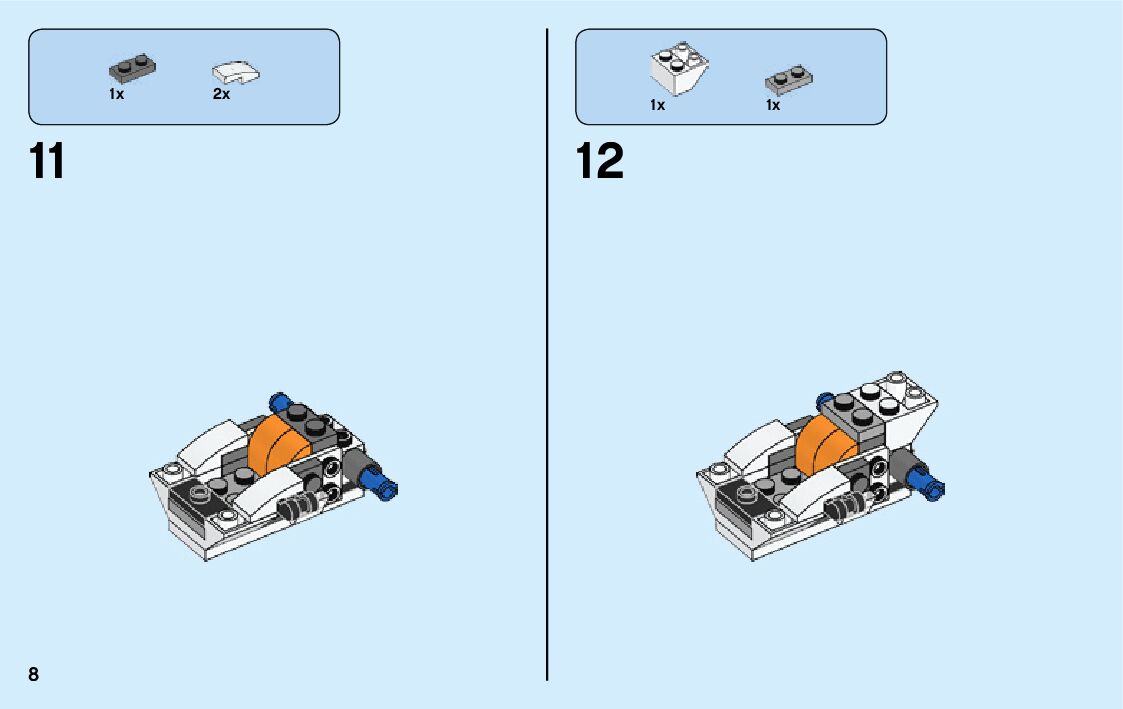 1x 2x

11

1x 1x

12

8