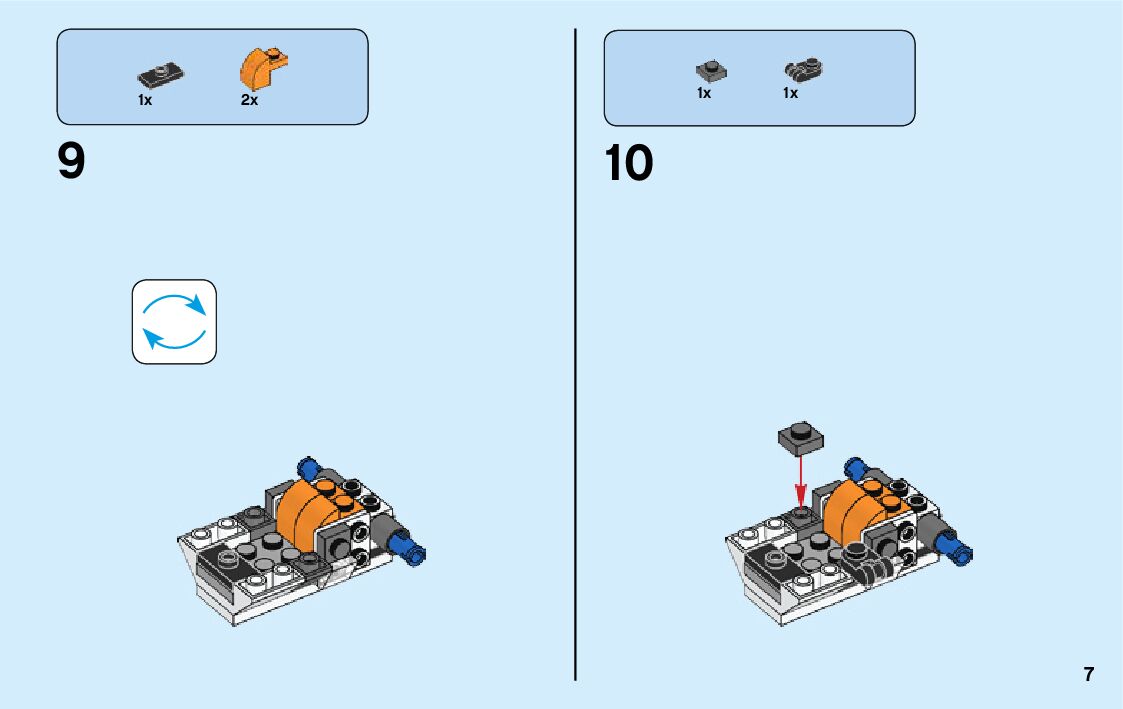 1x 2x

9

1x 1x

10

7