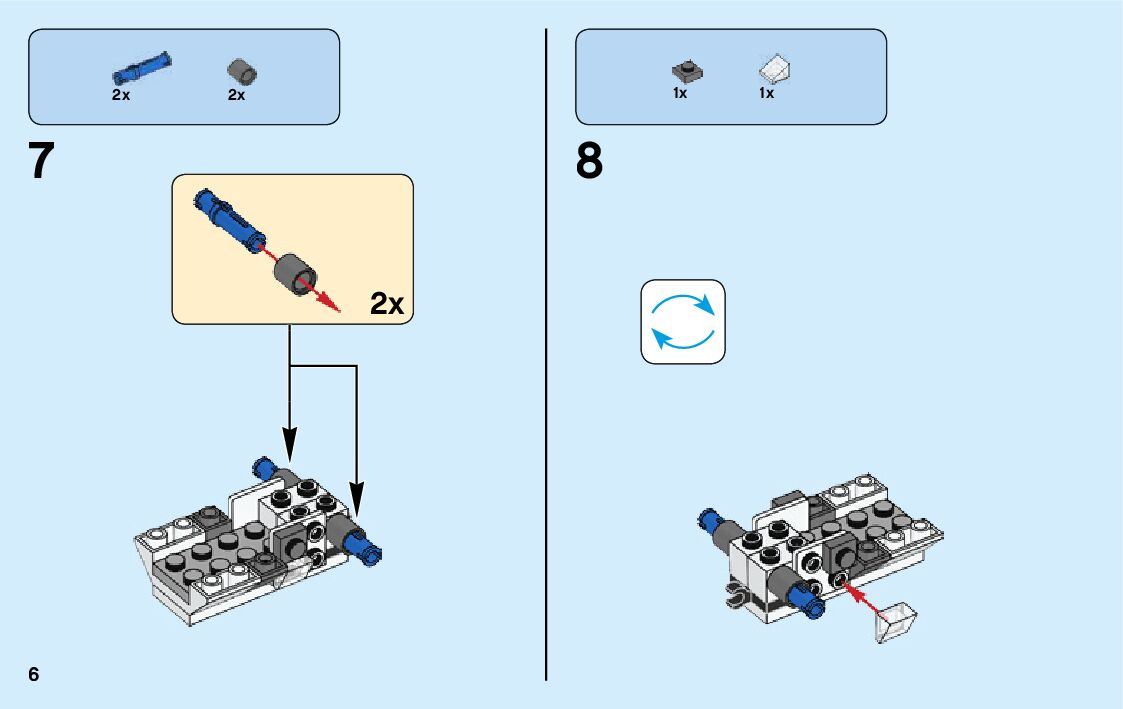 2x 2x

7

2x

6

1x 1x

8